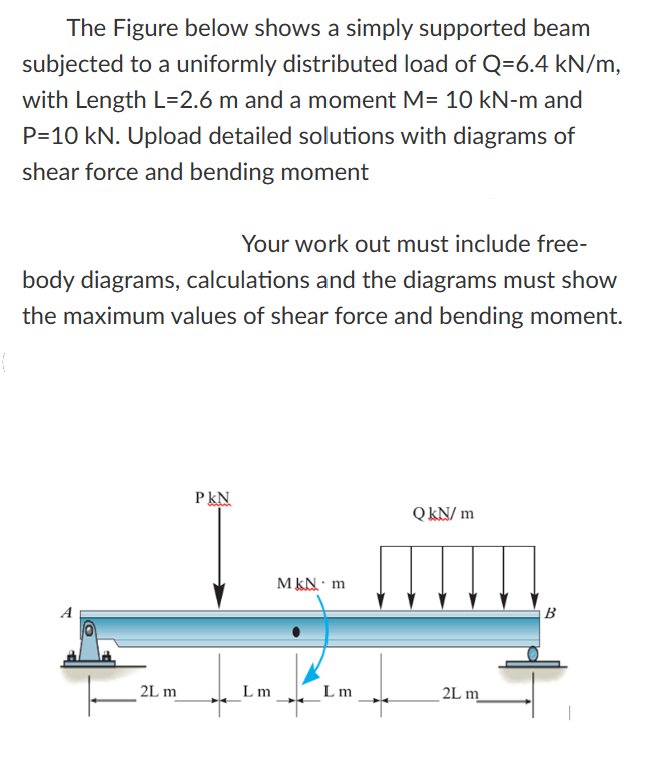 The Figure below shows a simply supported beam subjected to a uniformly distributed load of Q=6.4 kN/m, with Length L=2.6 m and a moment M= 10 kN-m and P=10 kN. Upload detailed solutions with diagrams of shear force and bending moment

Your work out must include free-body diagrams, calculations and the diagrams must show the maximum values of shear force and bending moment.

P kN

Q kN/ m

M kN · m

A

B

2L m

L m

L m

2L m