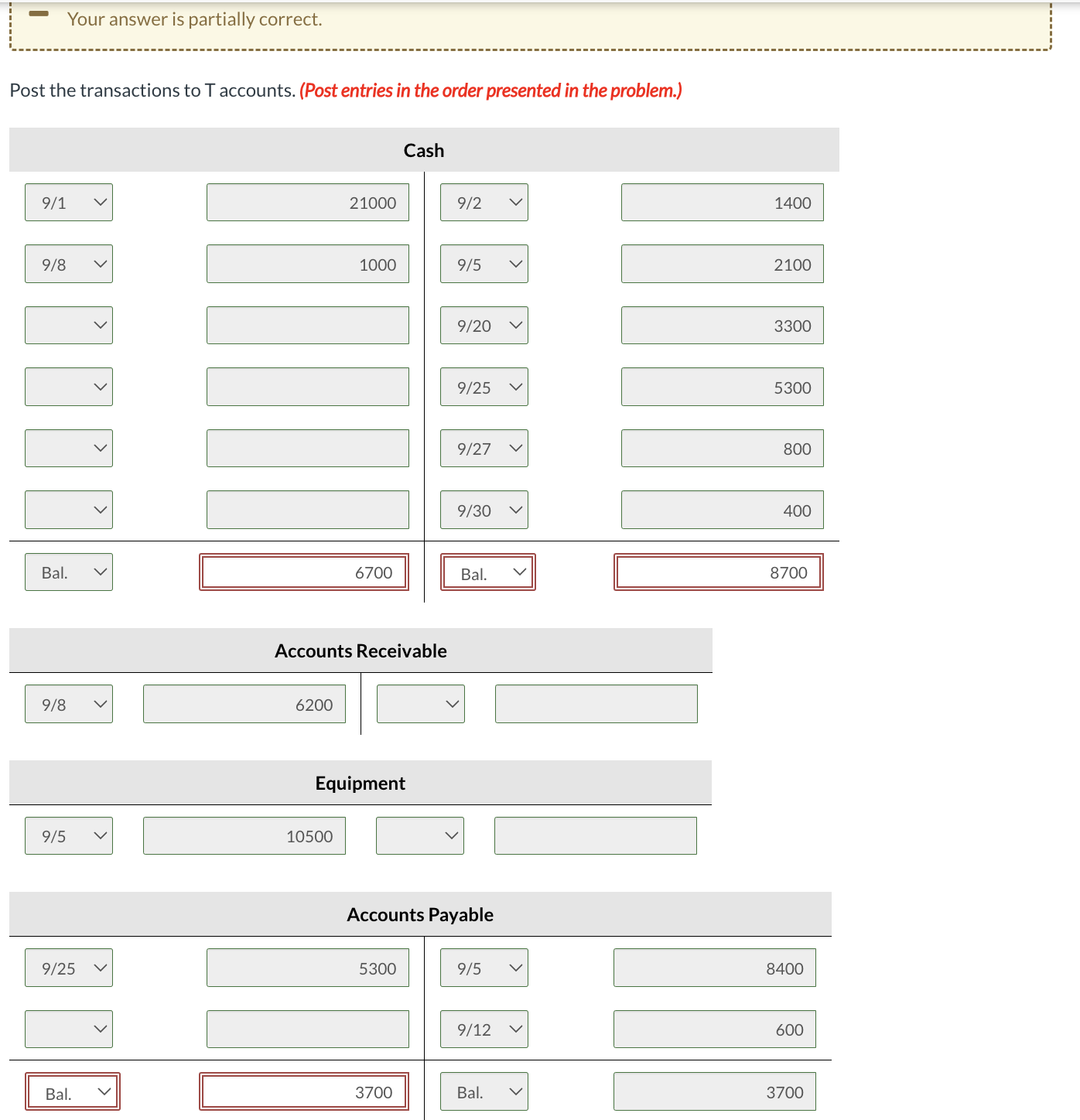 Your answer is partially correct.

Post the transactions to T accounts. (Post entries in the order presented in the problem.)

Cash

| | | | |
|---|---|---|---|
| 9/1 | 21000 | 9/2 | 1400 |
| 9/8 | 1000 | 9/5 | 2100 |
| | | 9/20 | 3300 |
| | | 9/25 | 5300 |
| | | 9/27 | 800 |
| | | 9/30 | 400 |
| Bal. | 6700 | Bal. | 8700 |

Accounts Receivable

| | | | |
|---|---|---|---|
| 9/8 | 6200 | | |

Equipment

| | | | |
|---|---|---|---|
| 9/5 | 10500 | | |

Accounts Payable

| | | | |
|---|---|---|---|
| 9/25 | 5300 | 9/5 | 8400 |
| | | 9/12 | 600 |
| Bal. | 3700 | Bal. | 3700 |