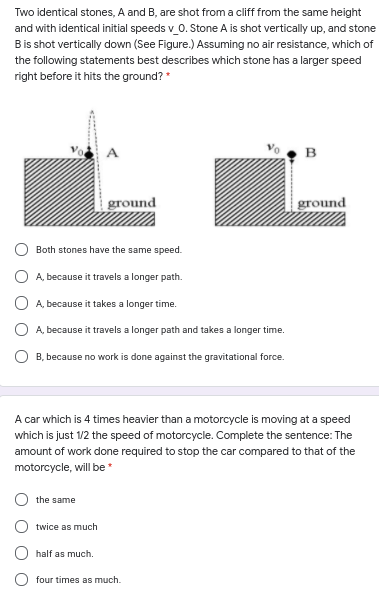 Two identical stones, A and B, are shot from a cliff from the same height and with identical initial speeds v_0. Stone A is shot vertically up, and stone B is shot vertically down (See Figure.) Assuming no air resistance, which of the following statements best describes which stone has a larger speed right before it hits the ground? *

$v_0$ A

ground

$v_0$ B

ground

Both stones have the same speed.

A, because it travels a longer path.

A, because it takes a longer time.

A, because it travels a longer path and takes a longer time.

B, because no work is done against the gravitational force.

A car which is 4 times heavier than a motorcycle is moving at a speed which is just 1/2 the speed of motorcycle. Complete the sentence: The amount of work done required to stop the car compared to that of the motorcycle, will be *

the same

twice as much

half as much.

four times as much.