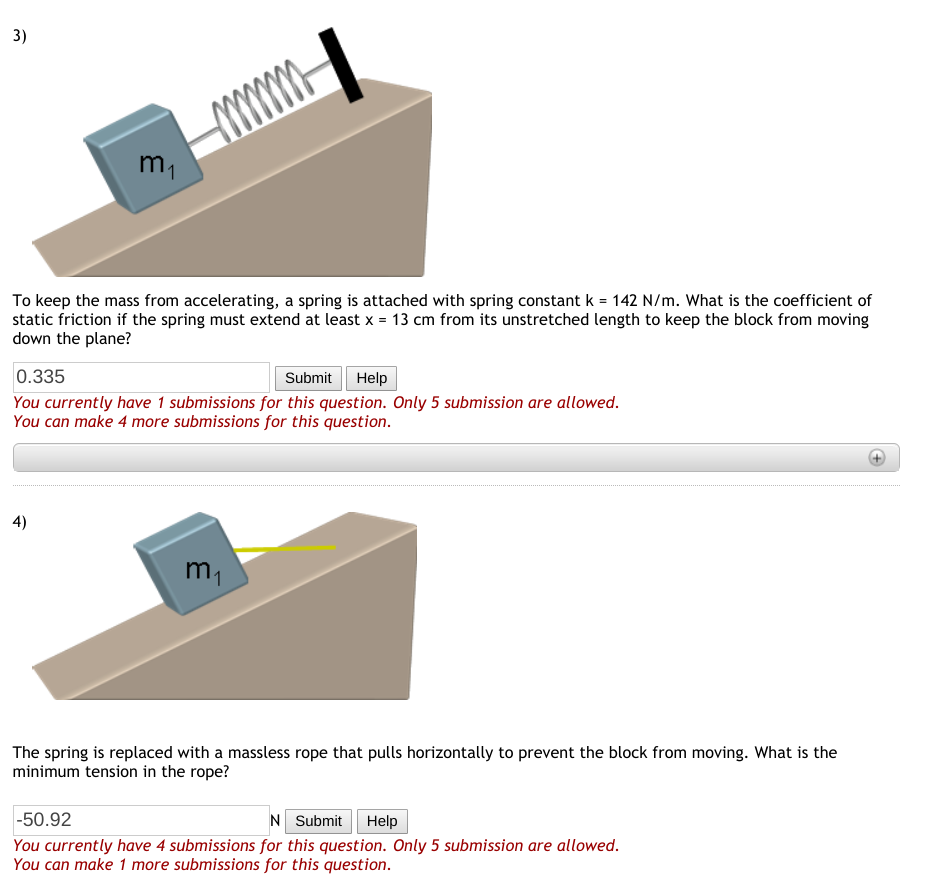 3)

$m_1$

To keep the mass from accelerating, a spring is attached with spring constant k = 142 N/m. What is the coefficient of static friction if the spring must extend at least x = 13 cm from its unstretched length to keep the block from moving down the plane?

0.335 Submit Help

You currently have 1 submissions for this question. Only 5 submission are allowed.
You can make 4 more submissions for this question.

4)

$m_1$

The spring is replaced with a massless rope that pulls horizontally to prevent the block from moving. What is the minimum tension in the rope?

-50.92 N Submit Help

You currently have 4 submissions for this question. Only 5 submission are allowed.
You can make 1 more submissions for this question.