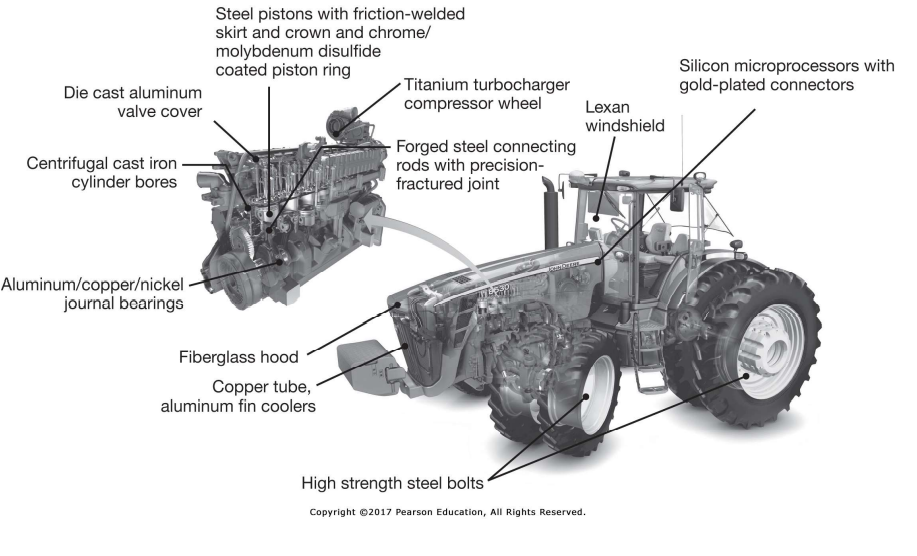 Steel pistons with friction-welded skirt and crown and chrome/ molybdenum disulfide coated piston ring

Die cast aluminum valve cover

Titanium turbocharger compressor wheel

Silicon microprocessors with gold-plated connectors

Lexan windshield

Centrifugal cast iron cylinder bores

Forged steel connecting rods with precision-fractured joint

Aluminum/copper/nickel journal bearings

Fiberglass hood

Copper tube, aluminum fin coolers

High strength steel bolts

Copyright ©2017 Pearson Education, All Rights Reserved.