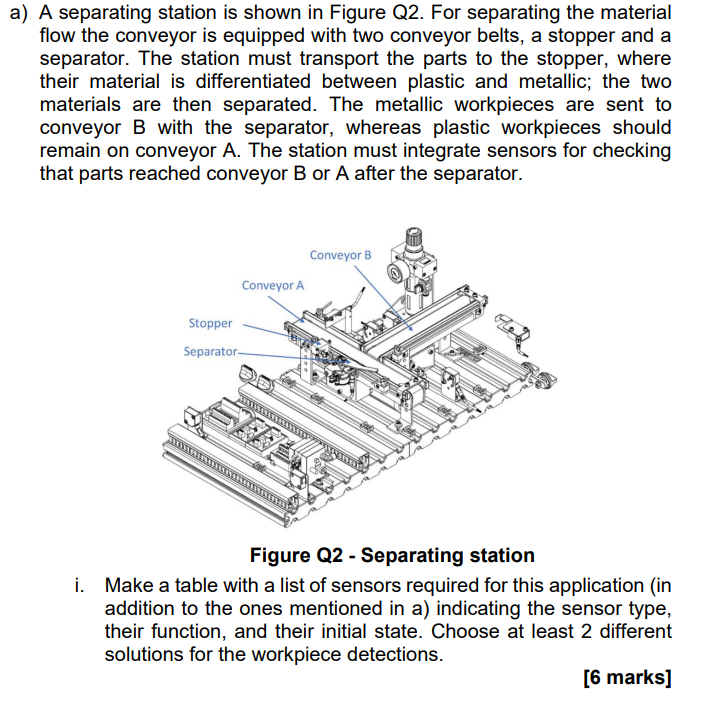 a) A separating station is shown in Figure Q2. For separating the material flow the conveyor is equipped with two conveyor belts, a stopper and a separator. The station must transport the parts to the stopper, where their material is differentiated between plastic and metallic; the two materials are then separated. The metallic workpieces are sent to conveyor B with the separator, whereas plastic workpieces should remain on conveyor A. The station must integrate sensors for checking that parts reached conveyor B or A after the separator.

Conveyor B
Conveyor A
Stopper
Separator

Figure Q2 - Separating station

i. Make a table with a list of sensors required for this application (in addition to the ones mentioned in a) indicating the sensor type, their function, and their initial state. Choose at least 2 different solutions for the workpiece detections.

[6 marks]