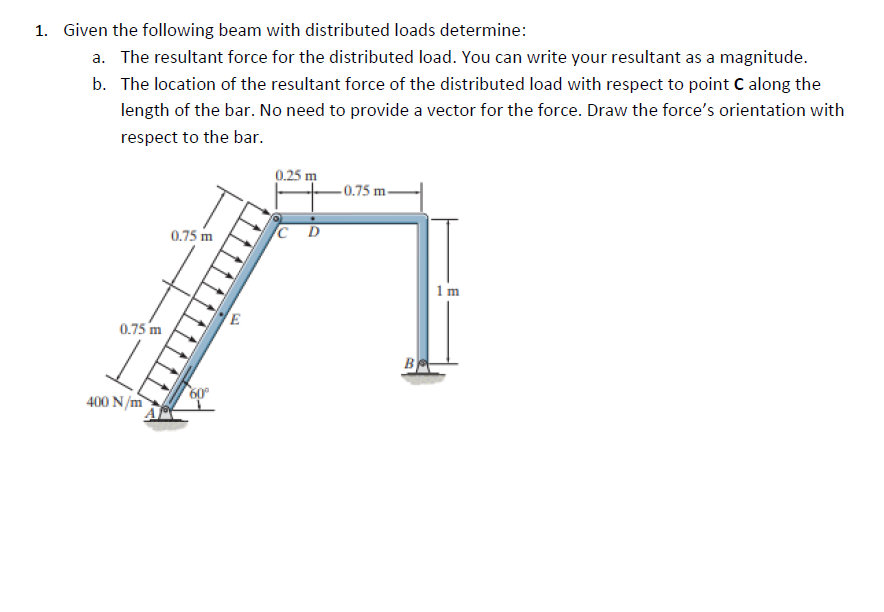 1. Given the following beam with distributed loads determine:

a. The resultant force for the distributed load. You can write your resultant as a magnitude.

b. The location of the resultant force of the distributed load with respect to point **C** along the length of the bar. No need to provide a vector for the force. Draw the force's orientation with respect to the bar.

0.25 m
0.75 m
0.75 m
C
D
1 m
E
0.75 m
B
400 N/m
60°
A