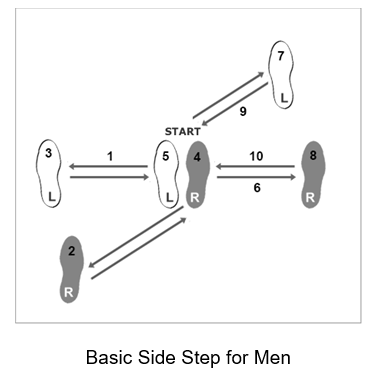 7
L
9
START
3
L
1
5
L
4
R
10
6
8
R
2
R

Basic Side Step for Men