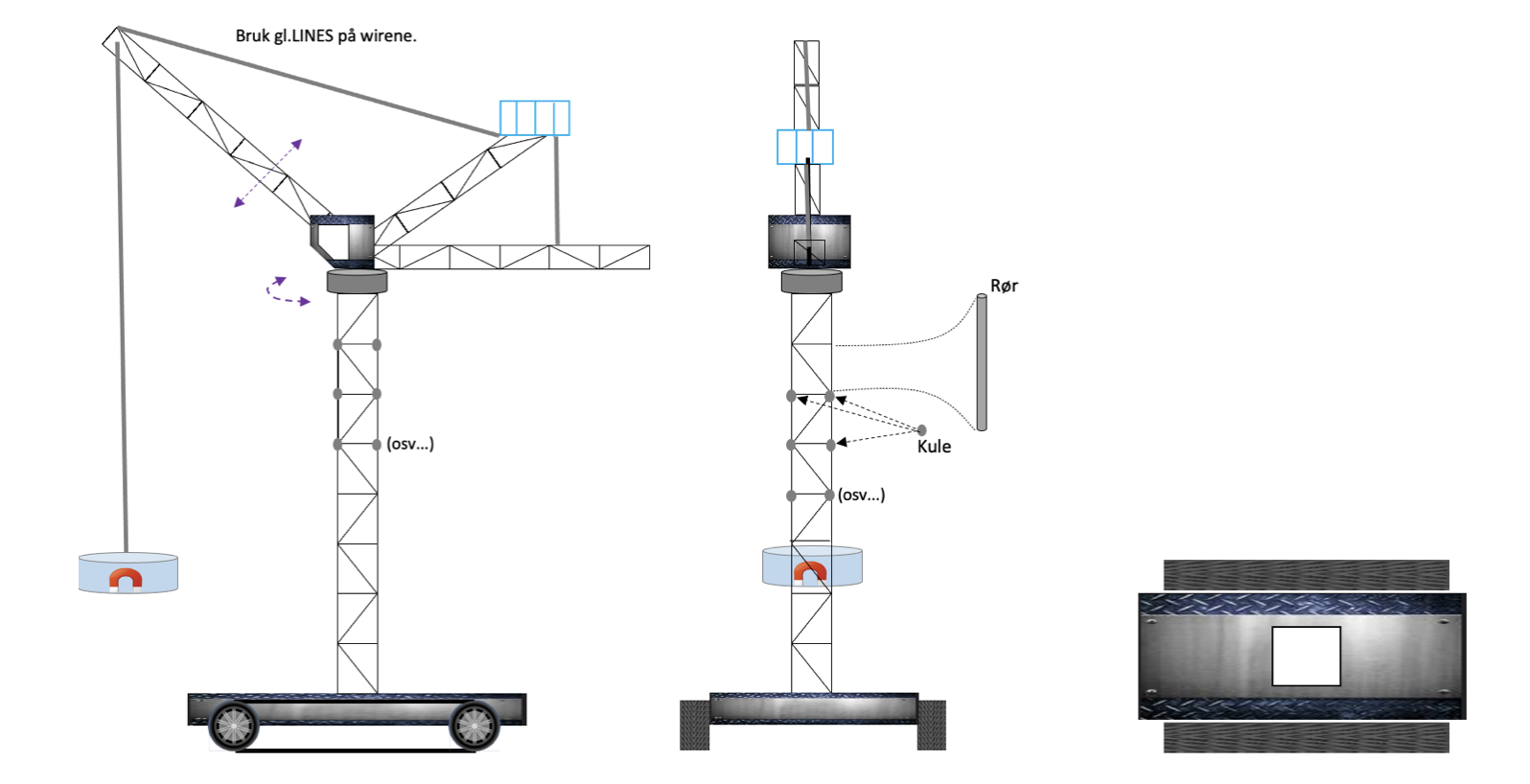 Bruk gl.LINES på wirene.

(osv...)

Rør

Kule

(osv...)