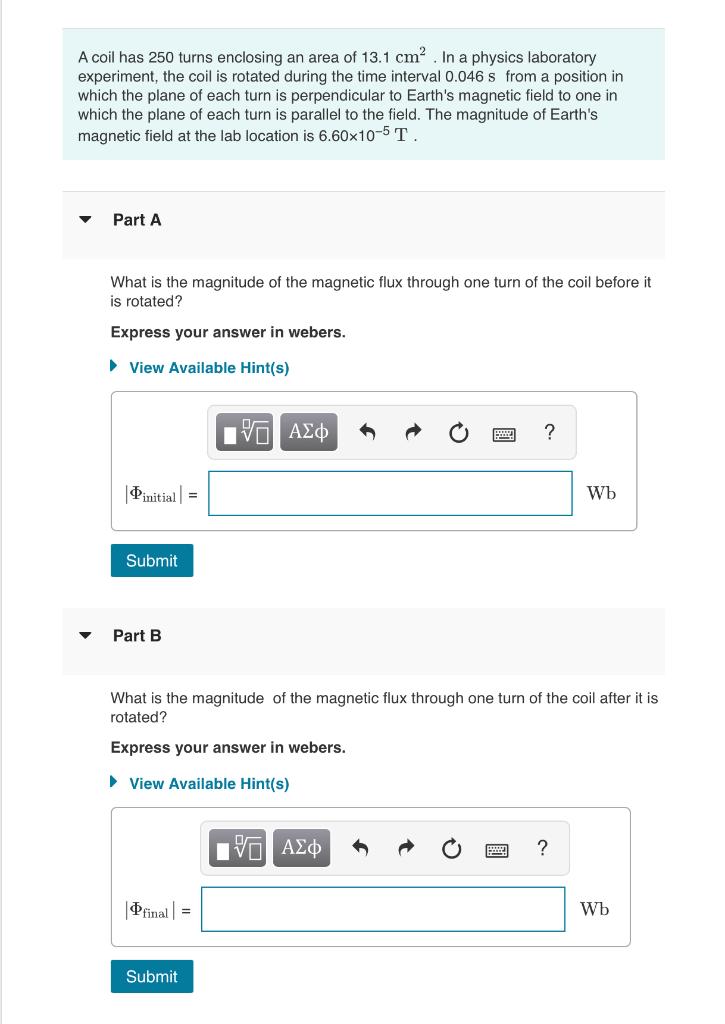 A coil has 250 turns enclosing an area of 13.1 $cm^2$ . In a physics laboratory experiment, the coil is rotated during the time interval 0.046 s from a position in which the plane of each turn is perpendicular to Earth's magnetic field to one in which the plane of each turn is parallel to the field. The magnitude of Earth's magnetic field at the lab location is $6.60 \times 10^{-5}$ T .

Part A

What is the magnitude of the magnetic flux through one turn of the coil before it is rotated?

Express your answer in webers.

View Available Hint(s)

ΑΣφ ?

$|\Phi_{initial}|$ = Wb

Submit

Part B

What is the magnitude of the magnetic flux through one turn of the coil after it is rotated?

Express your answer in webers.

View Available Hint(s)

ΑΣφ ?

$|\Phi_{final}|$ = Wb

Submit