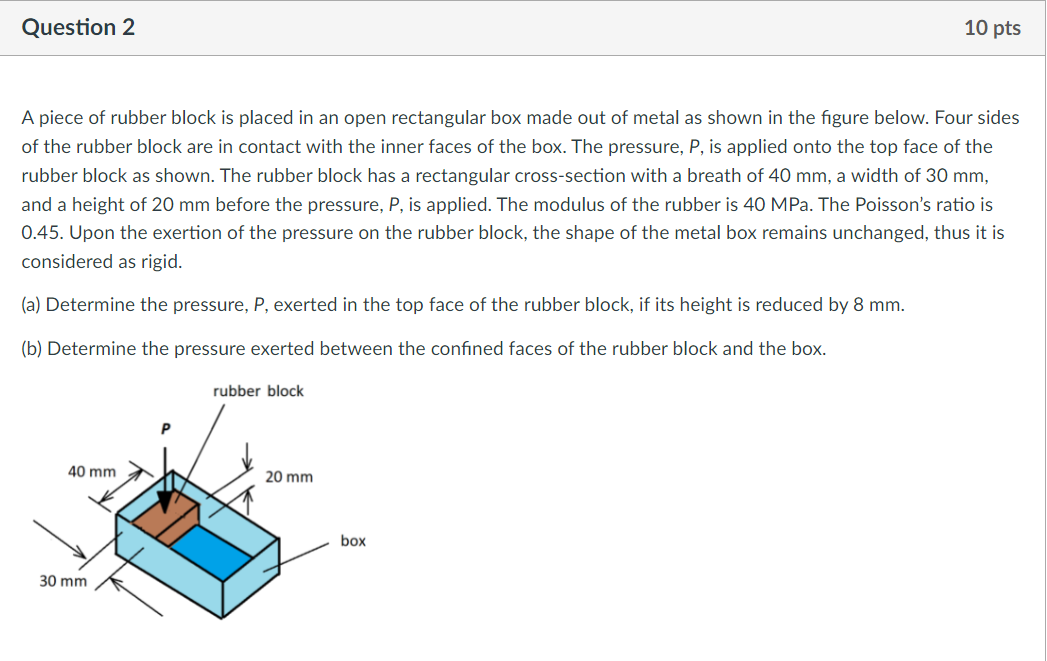 Question 2

10 pts

A piece of rubber block is placed in an open rectangular box made out of metal as shown in the figure below. Four sides of the rubber block are in contact with the inner faces of the box. The pressure, P, is applied onto the top face of the rubber block as shown. The rubber block has a rectangular cross-section with a breath of 40 mm, a width of 30 mm, and a height of 20 mm before the pressure, P, is applied. The modulus of the rubber is 40 MPa. The Poisson's ratio is 0.45. Upon the exertion of the pressure on the rubber block, the shape of the metal box remains unchanged, thus it is considered as rigid.

(a) Determine the pressure, P, exerted in the top face of the rubber block, if its height is reduced by 8 mm.

(b) Determine the pressure exerted between the confined faces of the rubber block and the box.

rubber block

P

40 mm

20 mm

box

30 mm