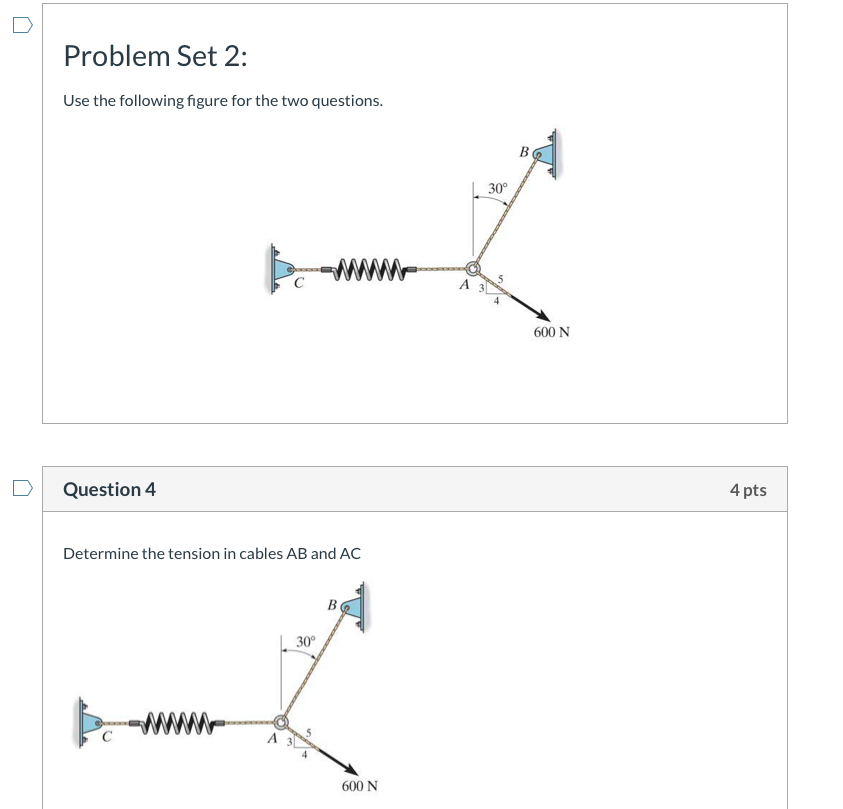 Problem Set 2:

Use the following figure for the two questions.

B
30°
C
A
3
5
4
600 N

Question 4

4 pts

Determine the tension in cables AB and AC

B
30°
C
A
3
5
4
600 N