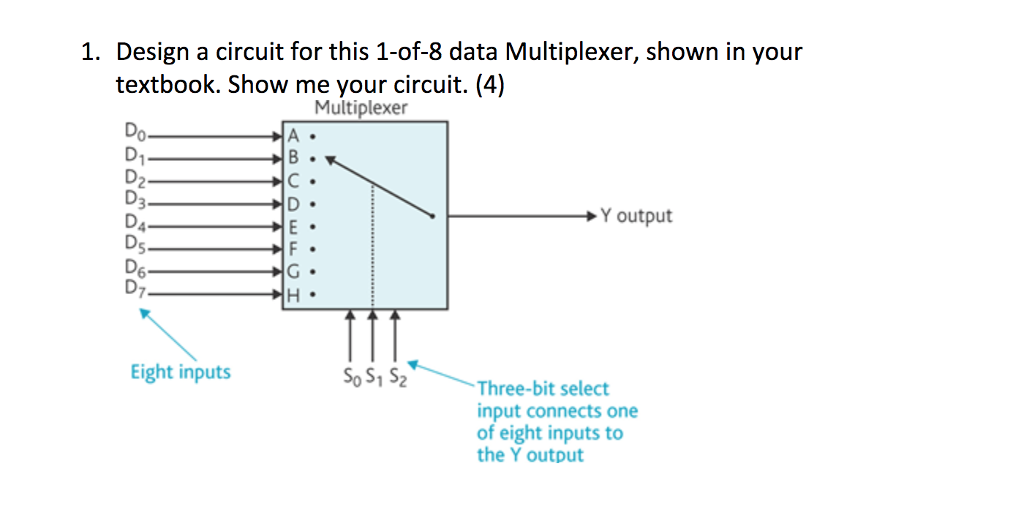 1. Design a circuit for this 1-of-8 data Multiplexer, shown in your textbook. Show me your circuit. (4)

Multiplexer

$D_0$
$D_1$
$D_2$
$D_3$
$D_4$
$D_5$
$D_6$
$D_7$

A
B
C
D
E
F
G
H

Y output

Eight inputs

$S_0$ $S_1$ $S_2$

Three-bit select input connects one of eight inputs to the Y output