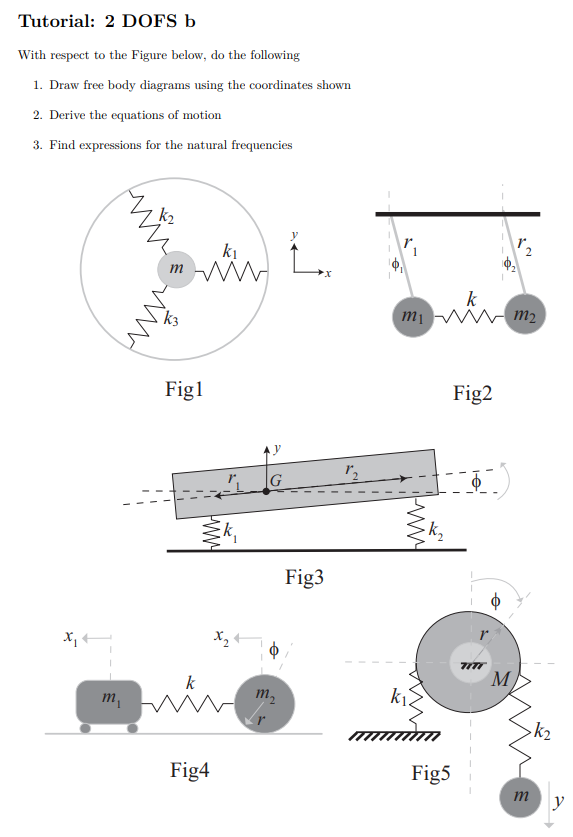 Tutorial: 2 DOFS b

With respect to the Figure below, do the following

1. Draw free body diagrams using the coordinates shown

2. Derive the equations of motion

3. Find expressions for the natural frequencies

$k_2$ $k_1$ $m$ $k_3$ $y$ $x$

Fig1

$r_1$ $r_2$ $\phi_1$ $\phi_2$ $k$ $m_1$ $m_2$

Fig2

$y$ $r_1$ $G$ $r_2$ $\phi$ $k_1$ $k_2$

Fig3

$x_1$ $x_2$ $\phi$ $k$ $m_1$ $m_2$ $r$

Fig4

$\phi$ $r$ $M$ $k_1$ $k_2$ $m$ $y$

Fig5