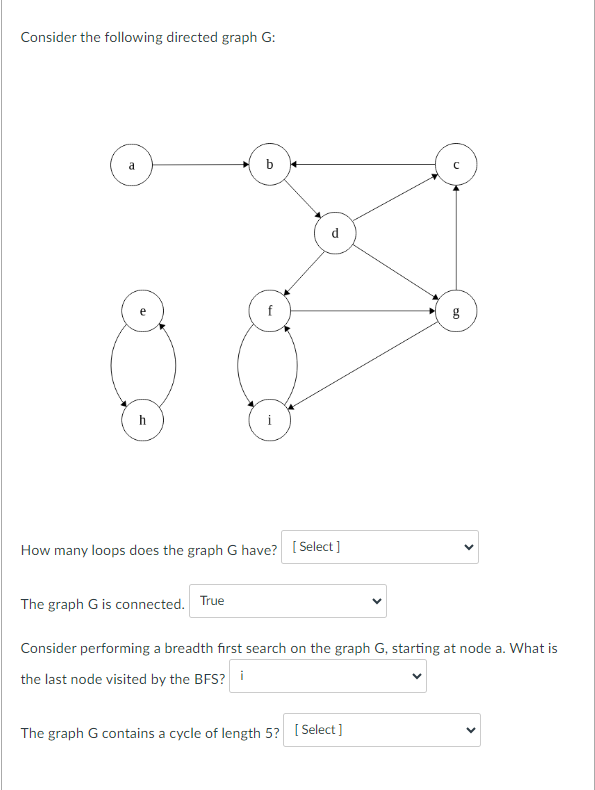 Consider the following directed graph G:

a

b

c

d

e

f

g

h

i

How many loops does the graph G have? [ Select ]

The graph G is connected. True

Consider performing a breadth first search on the graph G, starting at node a. What is the last node visited by the BFS? i

The graph G contains a cycle of length 5? [ Select ]