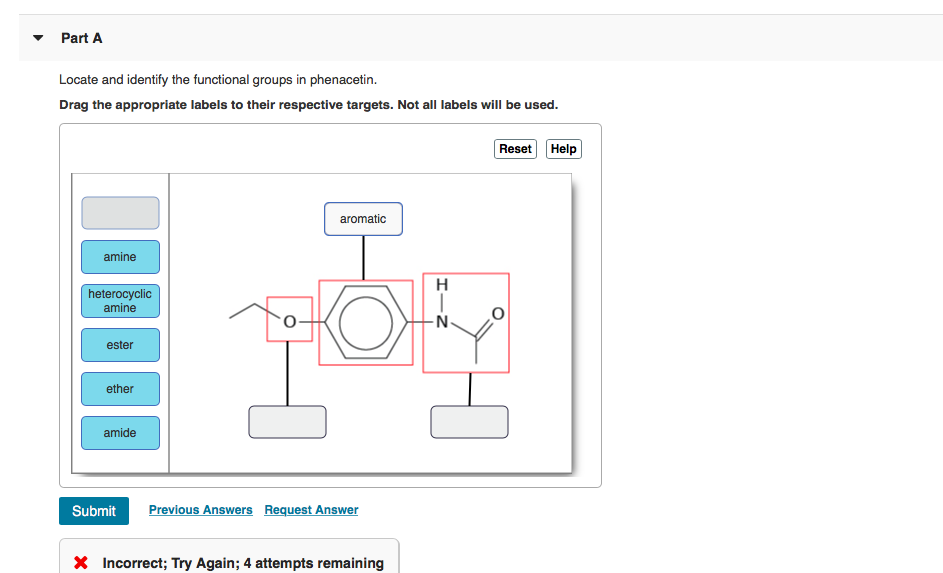 Part A

Locate and identify the functional groups in phenacetin.

Drag the appropriate labels to their respective targets. Not all labels will be used.

Reset Help

amine

heterocyclic amine

ester

ether

amide

aromatic

O

H

N

O

Submit Previous Answers Request Answer

Incorrect; Try Again; 4 attempts remaining