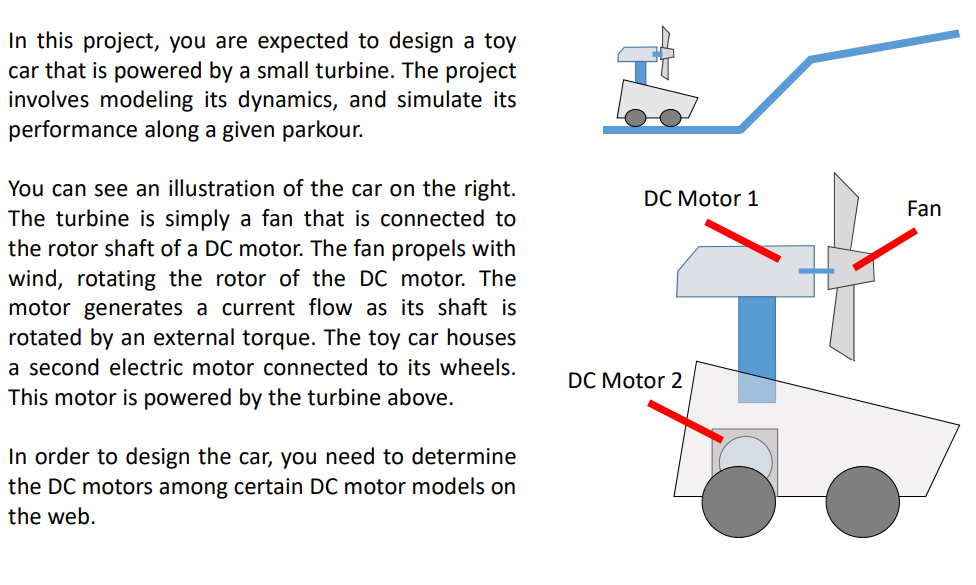 In this project, you are expected to design a toy car that is powered by a small turbine. The project involves modeling its dynamics, and simulate its performance along a given parkour.

You can see an illustration of the car on the right. The turbine is simply a fan that is connected to the rotor shaft of a DC motor. The fan propels with wind, rotating the rotor of the DC motor. The motor generates a current flow as its shaft is rotated by an external torque. The toy car houses a second electric motor connected to its wheels. This motor is powered by the turbine above.

In order to design the car, you need to determine the DC motors among certain DC motor models on the web.

DC Motor 1

Fan

DC Motor 2