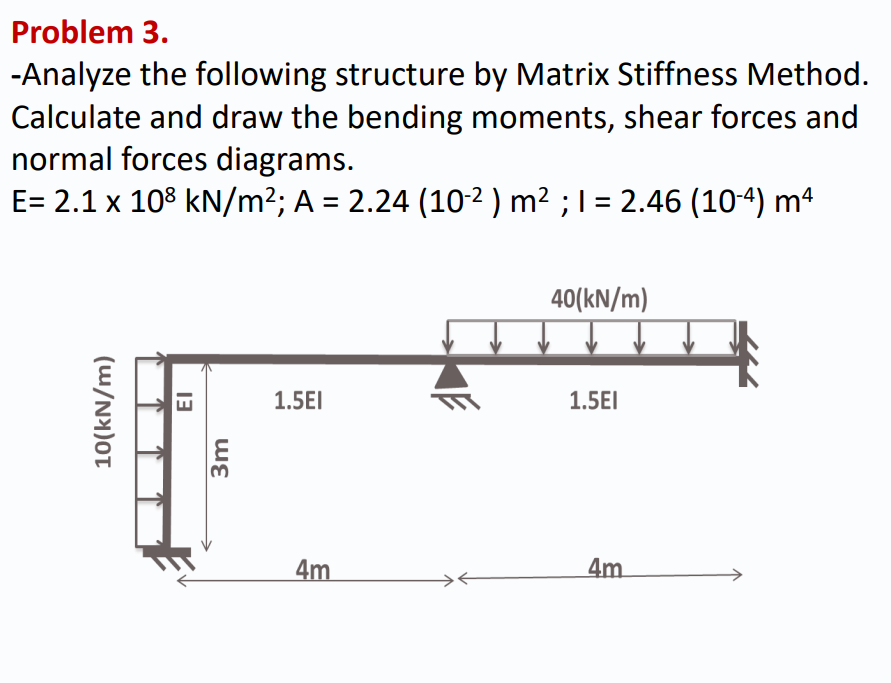 Problem 3.

-Analyze the following structure by Matrix Stiffness Method. Calculate and draw the bending moments, shear forces and normal forces diagrams.

E= 2.1 x $10^8$ kN/m$^2$; A = 2.24 ($10^{-2}$ ) m$^2$ ; I = 2.46 ($10^{-4}$) m$^4$

40(kN/m)

10(kN/m)

EI

3m

1.5EI

1.5EI

4m

4m