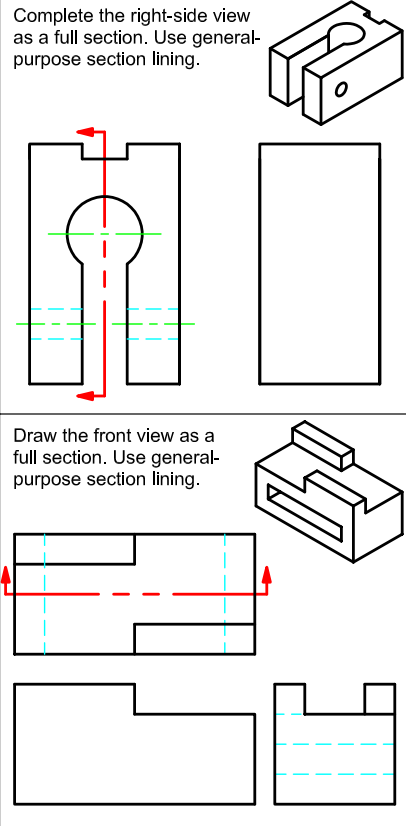 Complete the right-side view as a full section. Use general-purpose section lining.

Draw the front view as a full section. Use general-purpose section lining.