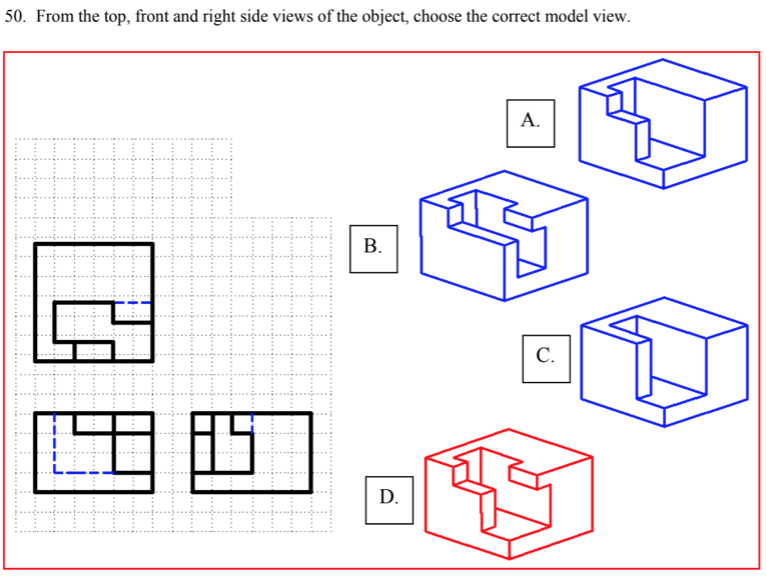 50. From the top, front and right side views of the object, choose the correct model view.

A.

B.

C.

D.