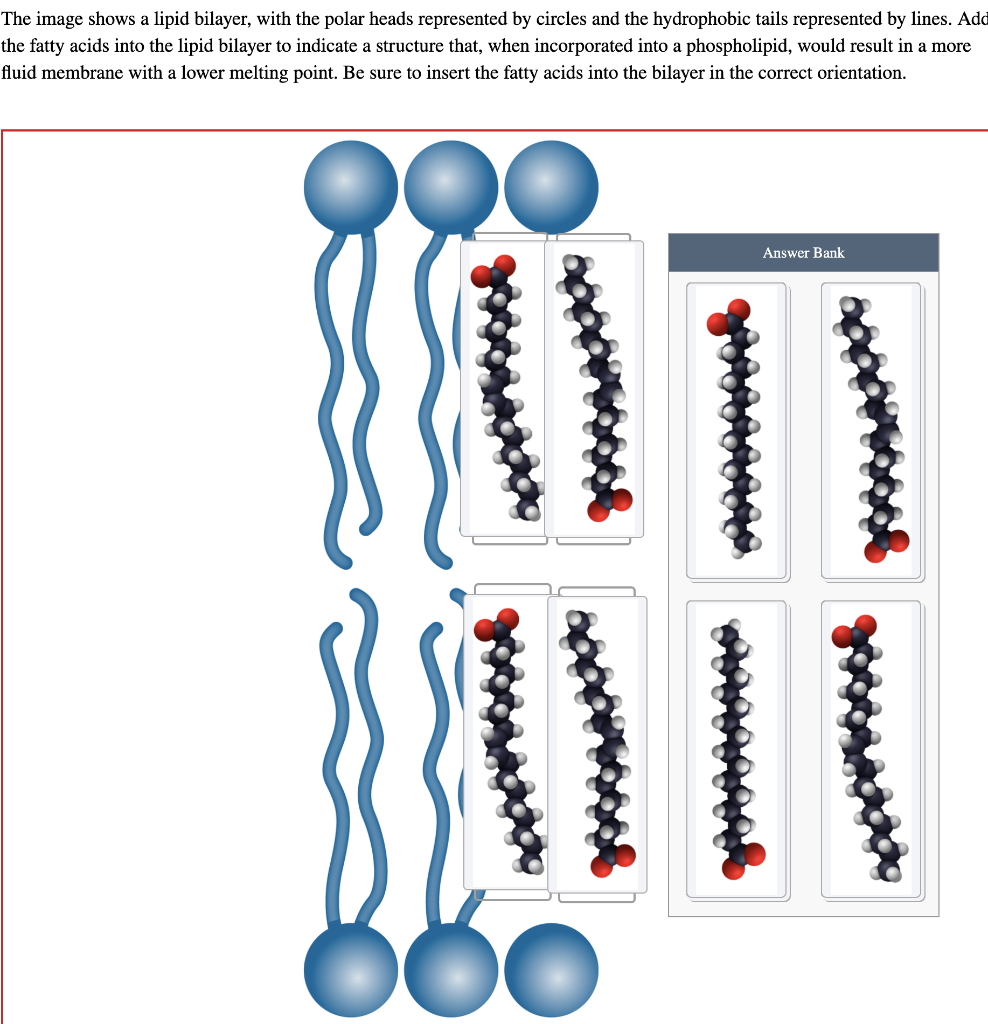 The image shows a lipid bilayer, with the polar heads represented by circles and the hydrophobic tails represented by lines. Add the fatty acids into the lipid bilayer to indicate a structure that, when incorporated into a phospholipid, would result in a more fluid membrane with a lower melting point. Be sure to insert the fatty acids into the bilayer in the correct orientation.

Answer Bank