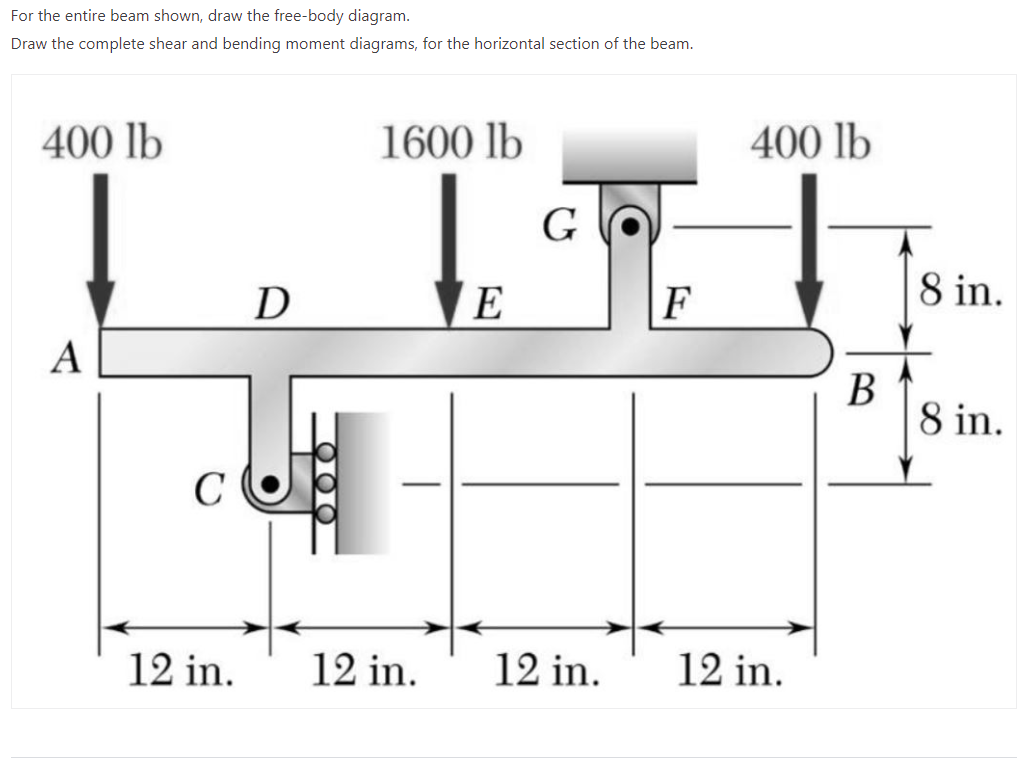 For the entire beam shown, draw the free-body diagram.

Draw the complete shear and bending moment diagrams, for the horizontal section of the beam.

400 lb
1600 lb
400 lb
G
D
E
F
8 in.
A
B
8 in.
C
12 in.
12 in.
12 in.
12 in.