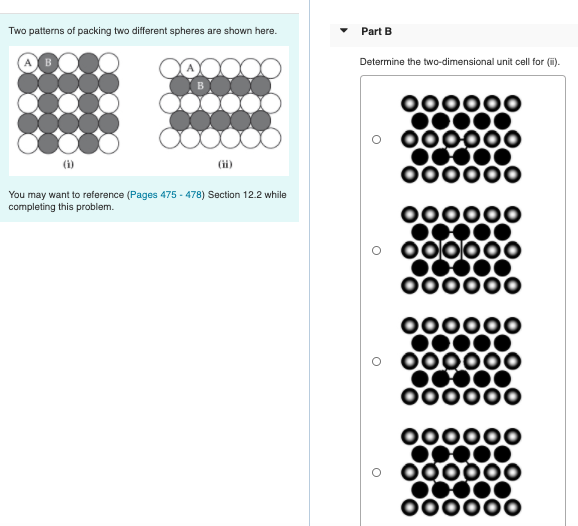 Two patterns of packing two different spheres are shown here.

A B

A B

(i)

(ii)

You may want to reference (Pages 475 - 478) Section 12.2 while completing this problem.

Part B

Determine the two-dimensional unit cell for (ii).