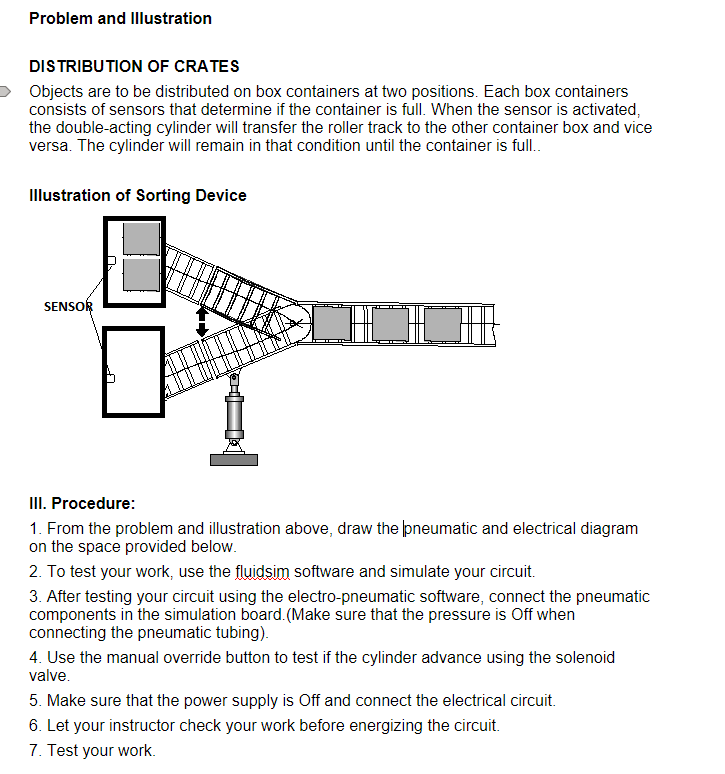 Problem and Illustration

DISTRIBUTION OF CRATES

Objects are to be distributed on box containers at two positions. Each box containers consists of sensors that determine if the container is full. When the sensor is activated, the double-acting cylinder will transfer the roller track to the other container box and vice versa. The cylinder will remain in that condition until the container is full..

Illustration of Sorting Device

SENSOR

III. Procedure:

1. From the problem and illustration above, draw the pneumatic and electrical diagram on the space provided below.

2. To test your work, use the fluidsim software and simulate your circuit.

3. After testing your circuit using the electro-pneumatic software, connect the pneumatic components in the simulation board.(Make sure that the pressure is Off when connecting the pneumatic tubing).

4. Use the manual override button to test if the cylinder advance using the solenoid valve.

5. Make sure that the power supply is Off and connect the electrical circuit.

6. Let your instructor check your work before energizing the circuit.

7. Test your work.