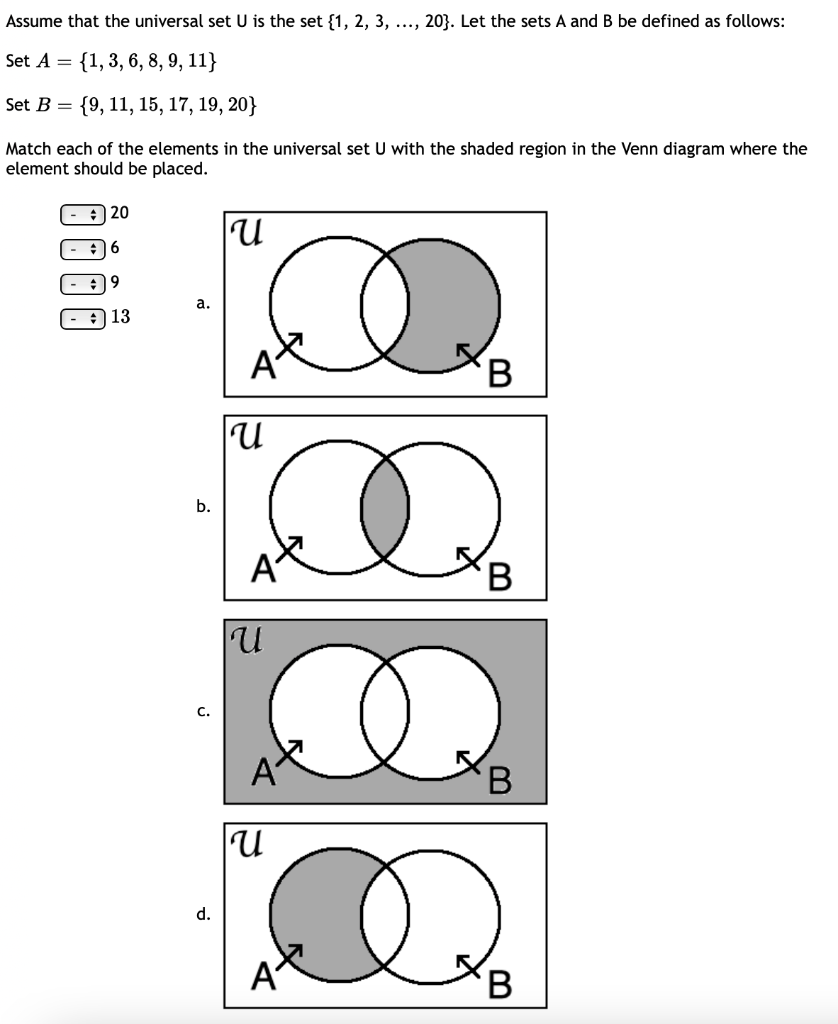 Assume that the universal set U is the set {1, 2, 3, ..., 20}. Let the sets A and B be defined as follows:

Set $A = \{1, 3, 6, 8, 9, 11\}$

Set $B = \{9, 11, 15, 17, 19, 20\}$

Match each of the elements in the universal set U with the shaded region in the Venn diagram where the element should be placed.

- 20
- 6
- 9
- 13

a.
$\mathcal{U}$
A
B

b.
$\mathcal{U}$
A
B

c.
$\mathcal{U}$
A
B

d.
$\mathcal{U}$
A
B