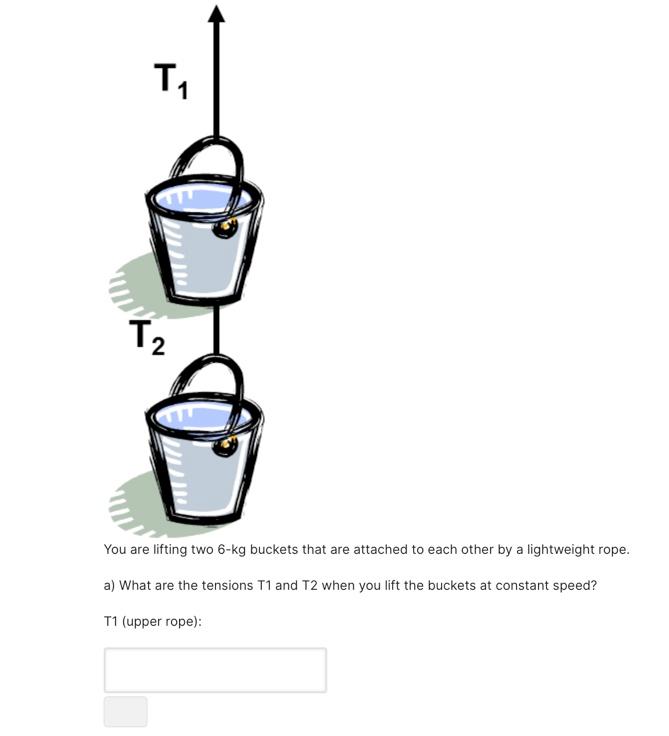 $T_1$

$T_2$

You are lifting two 6-kg buckets that are attached to each other by a lightweight rope.

a) What are the tensions T1 and T2 when you lift the buckets at constant speed?

T1 (upper rope):