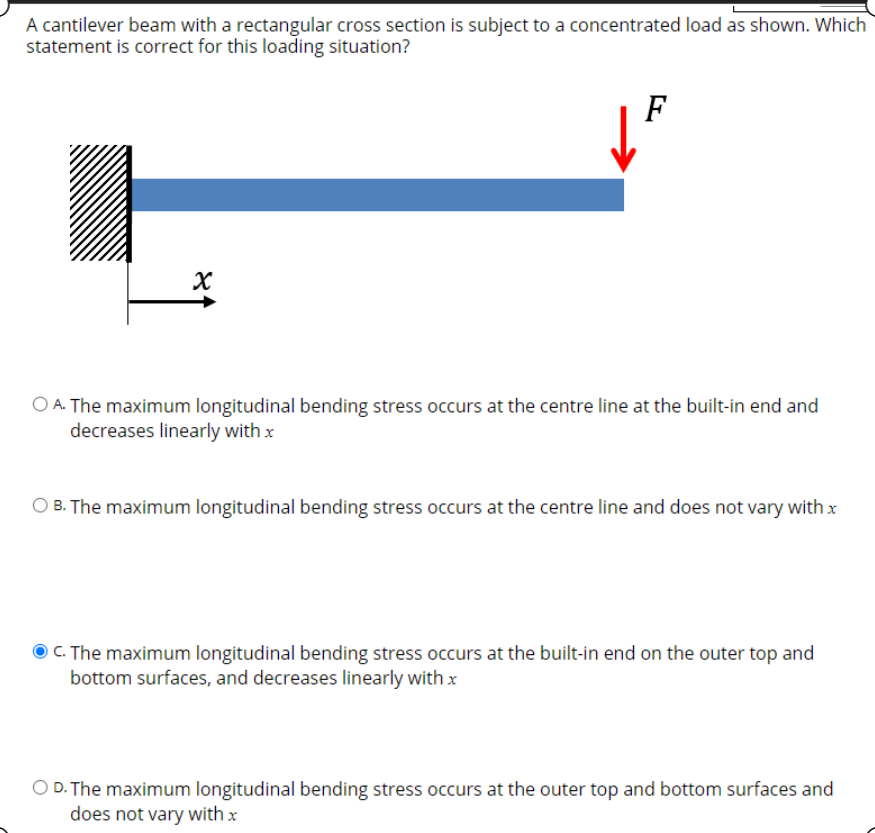 A cantilever beam with a rectangular cross section is subject to a concentrated load as shown. Which statement is correct for this loading situation?

$F$

$x$

A. The maximum longitudinal bending stress occurs at the centre line at the built-in end and decreases linearly with $x$

B. The maximum longitudinal bending stress occurs at the centre line and does not vary with $x$

C. The maximum longitudinal bending stress occurs at the built-in end on the outer top and bottom surfaces, and decreases linearly with $x$

D. The maximum longitudinal bending stress occurs at the outer top and bottom surfaces and does not vary with $x$