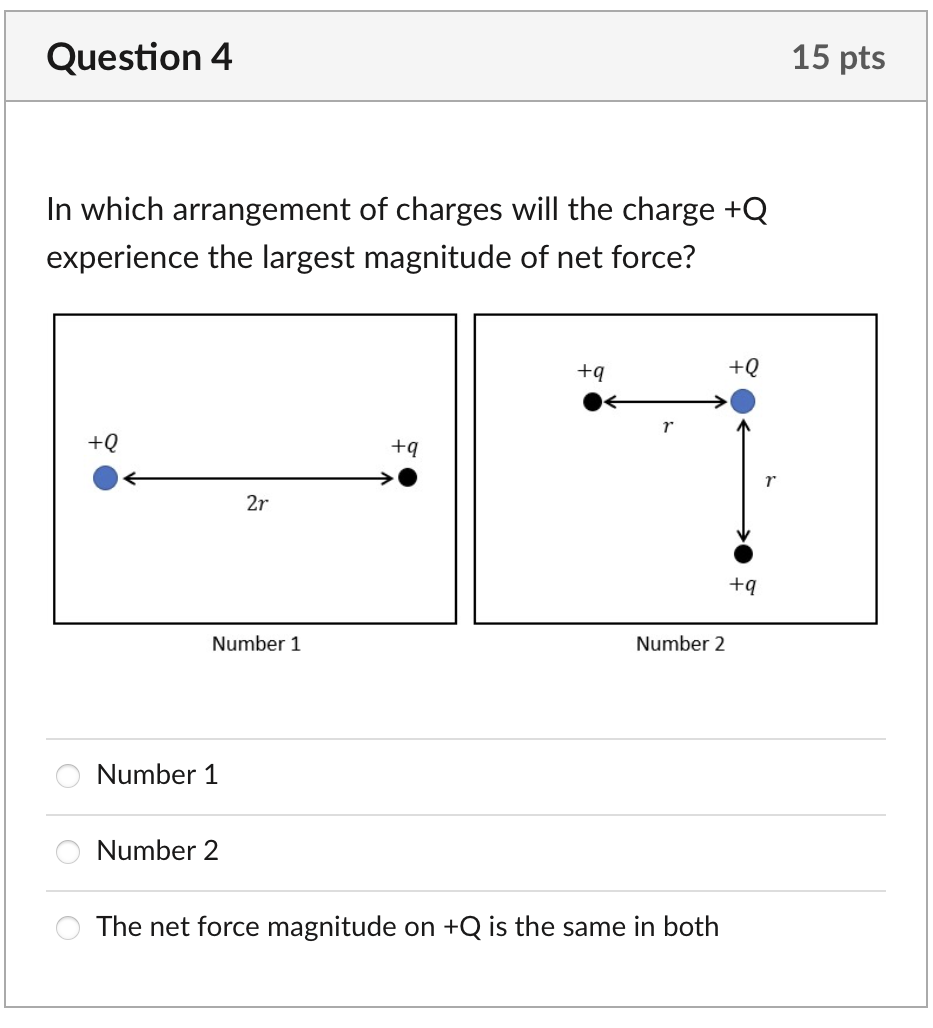 Question 4

15 pts

In which arrangement of charges will the charge +Q experience the largest magnitude of net force?

$+Q$

$+q$

$2r$

Number 1

$+q$

$+Q$

$r$

$r$

$+q$

Number 2

Number 1

Number 2

The net force magnitude on +Q is the same in both