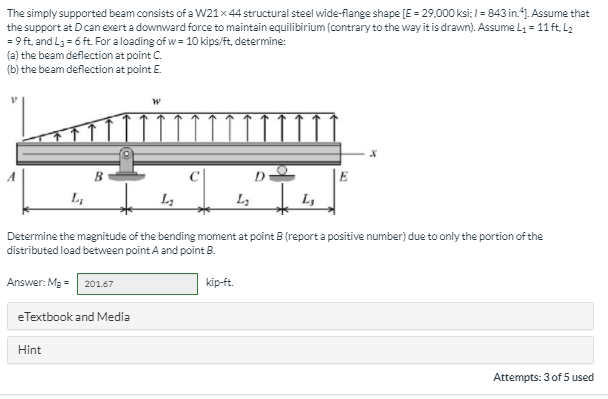 The simply supported beam consists of a W21 × 44 structural steel wide-flange shape [$E$ = 29,000 ksi; $I$ = 843 in.$^4$]. Assume that the support at $D$ can exert a downward force to maintain equilibirium (contrary to the way it is drawn). Assume $L_1$ = 11 ft, $L_2$ = 9 ft, and $L_3$ = 6 ft. For a loading of $w$ = 10 kips/ft, determine:
(a) the beam deflection at point $C$.
(b) the beam deflection at point $E$.

$v$
$w$
$x$
$A$
$B$
$C$
$D$
$E$
$L_1$
$L_2$
$L_2$
$L_3$

Determine the magnitude of the bending moment at point $B$ (report a positive number) due to only the portion of the distributed load between point $A$ and point $B$.

Answer: $M_B$ = 201.67 kip-ft.

eTextbook and Media

Hint

Attempts: 3 of 5 used