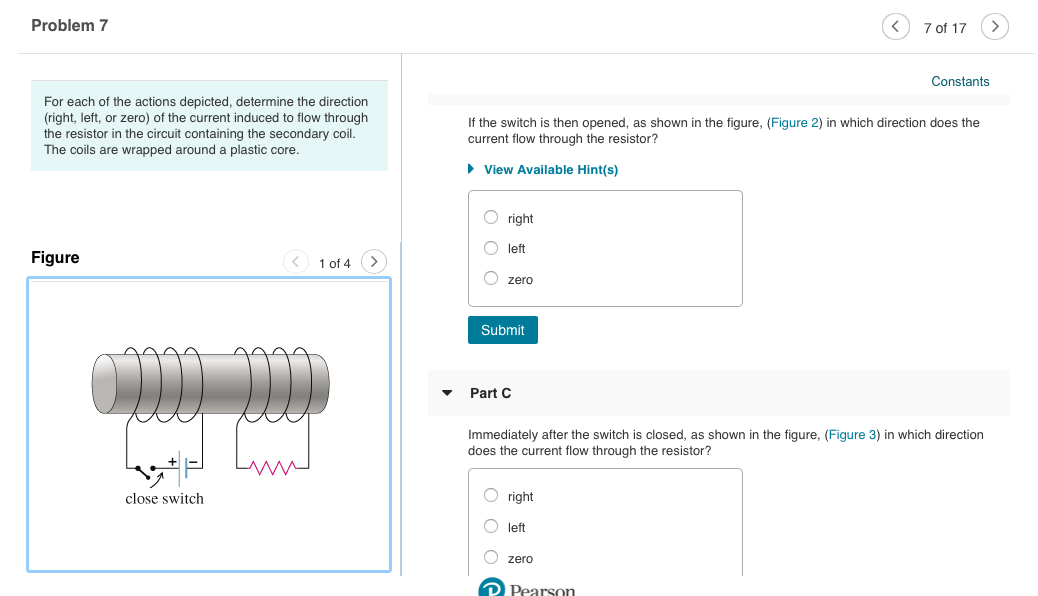 Problem 7

7 of 17

For each of the actions depicted, determine the direction (right, left, or zero) of the current induced to flow through the resistor in the circuit containing the secondary coil. The coils are wrapped around a plastic core.

Figure

1 of 4

+ −

close switch

Constants

If the switch is then opened, as shown in the figure, (Figure 2) in which direction does the current flow through the resistor?

View Available Hint(s)

right

left

zero

Submit

Part C

Immediately after the switch is closed, as shown in the figure, (Figure 3) in which direction does the current flow through the resistor?

right

left

zero

Pearson