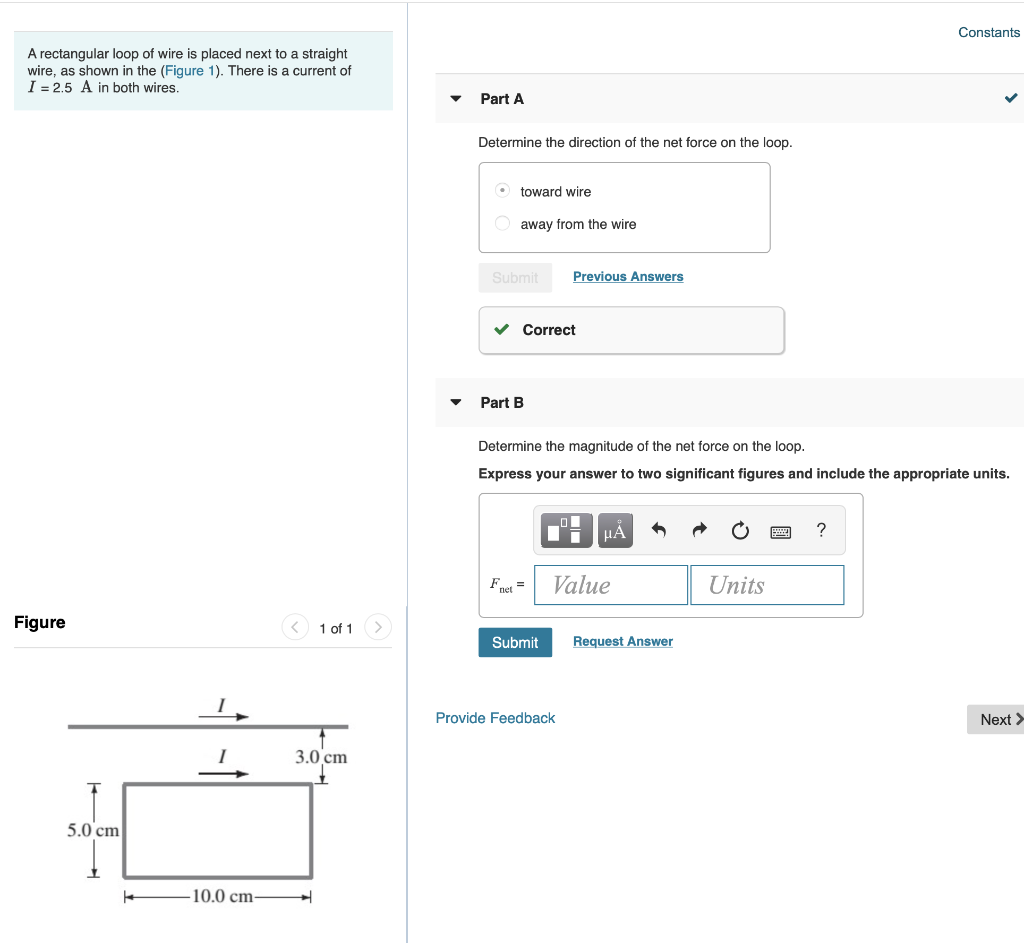 A rectangular loop of wire is placed next to a straight wire, as shown in the (Figure 1). There is a current of $I = 2.5$ A in both wires.

Figure

1 of 1

$I$

$I$

3.0 cm

5.0 cm

10.0 cm

Constants

Part A

Determine the direction of the net force on the loop.

toward wire

away from the wire

Submit

Previous Answers

Correct

Part B

Determine the magnitude of the net force on the loop.

Express your answer to two significant figures and include the appropriate units.

μÅ

?

$F_{net}$ =

Value

Units

Submit

Request Answer

Provide Feedback

Next