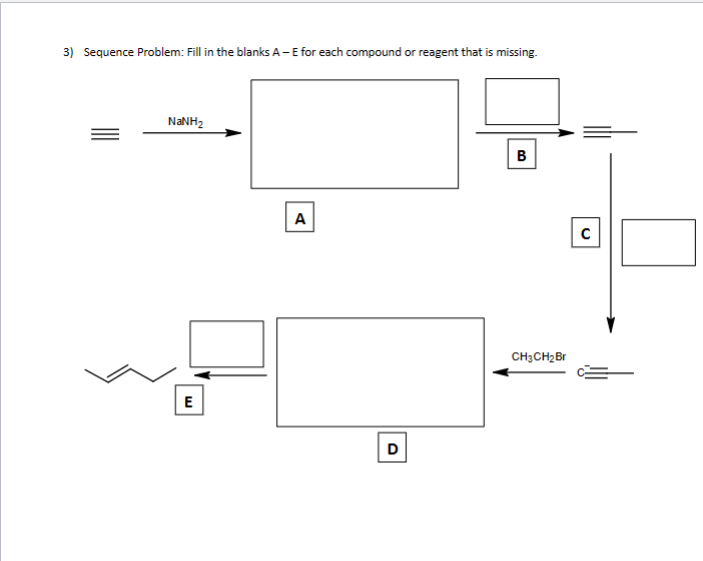 3) Sequence Problem: Fill in the blanks A – E for each compound or reagent that is missing.

$NaNH_2$

A

B

C

$CH_3CH_2Br$

$C^-$

D

E