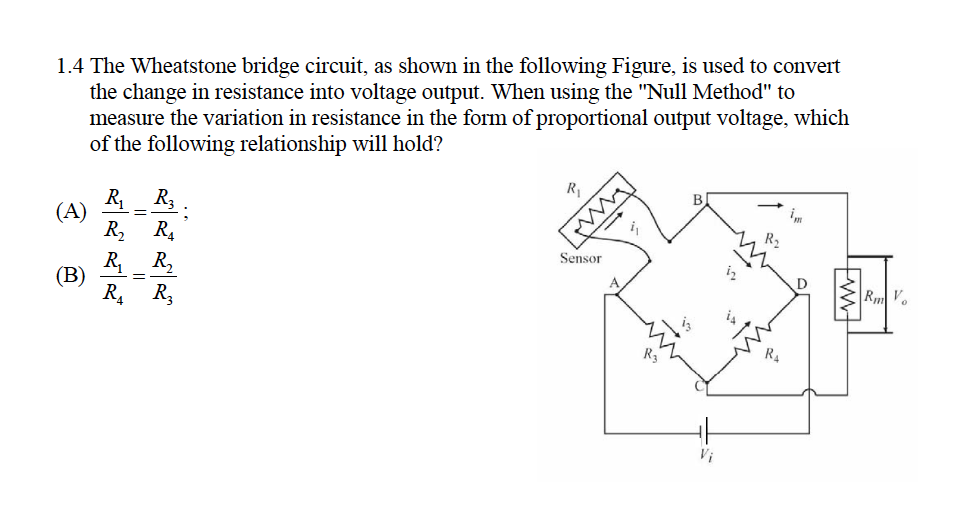 1.4 The Wheatstone bridge circuit, as shown in the following Figure, is used to convert the change in resistance into voltage output. When using the "Null Method" to measure the variation in resistance in the form of proportional output voltage, which of the following relationship will hold?

(A) $\frac{R_1}{R_2} = \frac{R_3}{R_4}$;

(B) $\frac{R_1}{R_4} = \frac{R_2}{R_3}$

$R_1$
Sensor
$i_1$
B
$i_m$
$R_2$
$i_2$
A
D
$R_m$
$V_o$
$i_3$
$i_4$
$R_3$
$R_4$
C
$V_i$