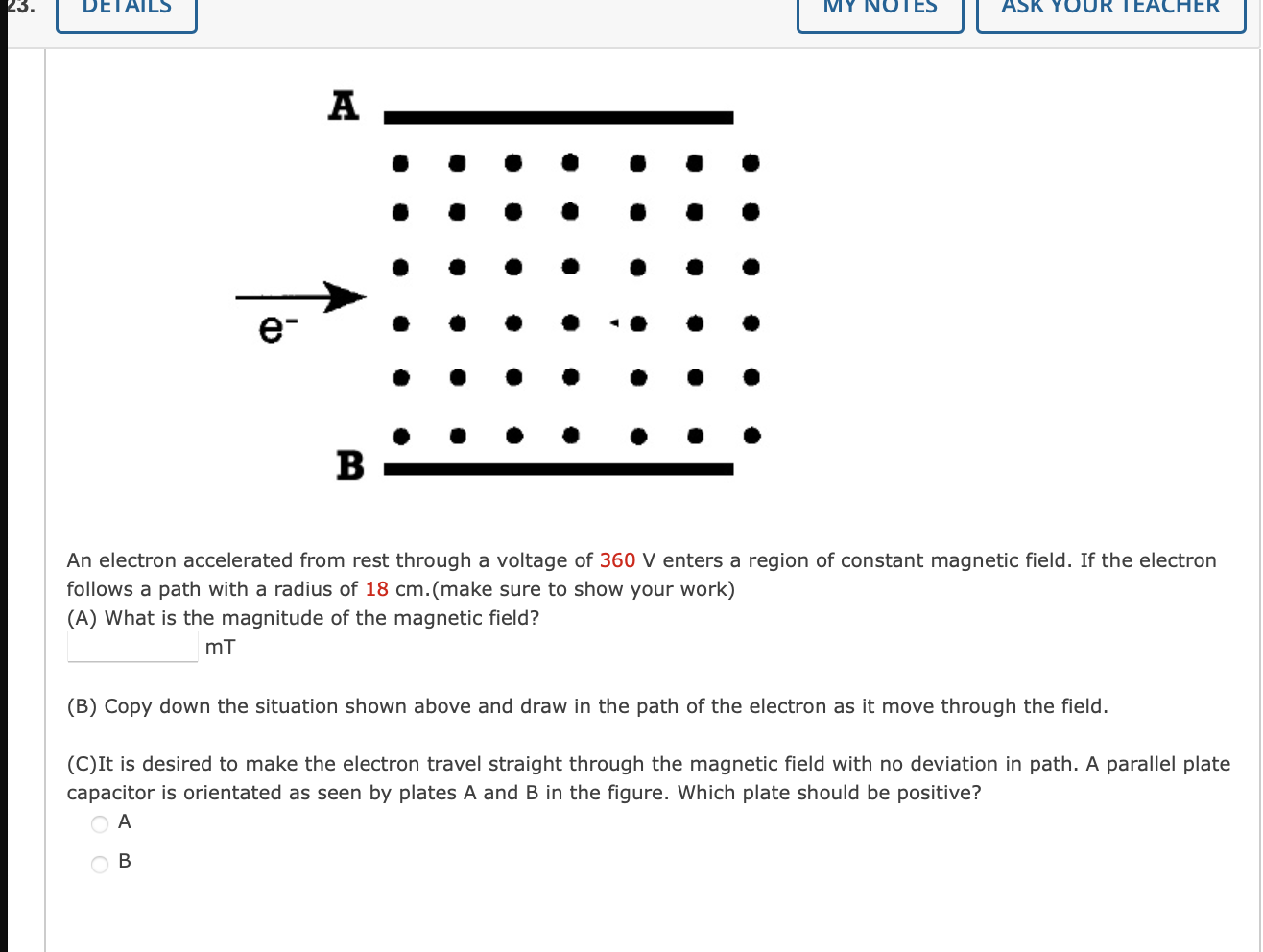 23. DETAILS MY NOTES ASK YOUR TEACHER

A

$e^-$

B

An electron accelerated from rest through a voltage of 360 V enters a region of constant magnetic field. If the electron follows a path with a radius of 18 cm.(make sure to show your work)
(A) What is the magnitude of the magnetic field?
mT

(B) Copy down the situation shown above and draw in the path of the electron as it move through the field.

(C)It is desired to make the electron travel straight through the magnetic field with no deviation in path. A parallel plate capacitor is orientated as seen by plates A and B in the figure. Which plate should be positive?
A
B