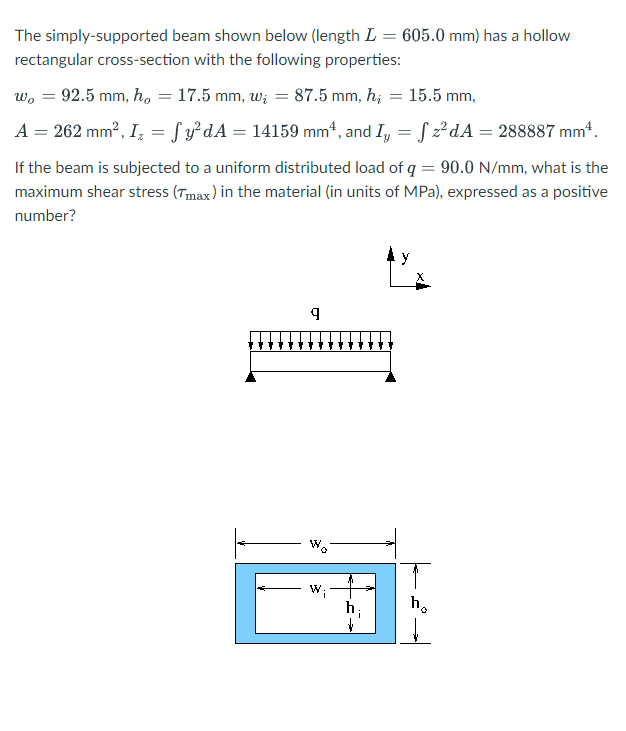 The simply-supported beam shown below (length $L = 605.0$ mm) has a hollow rectangular cross-section with the following properties:

$w_o = 92.5$ mm, $h_o = 17.5$ mm, $w_i = 87.5$ mm, $h_i = 15.5$ mm,

$A = 262$ mm$^2$, $I_z = \int y^2 dA = 14159$ mm$^4$, and $I_y = \int z^2 dA = 288887$ mm$^4$.

If the beam is subjected to a uniform distributed load of $q = 90.0$ N/mm, what is the maximum shear stress ($\tau_{\max}$) in the material (in units of MPa), expressed as a positive number?

y
x
q

$w_o$
$w_i$
$h_i$
$h_o$