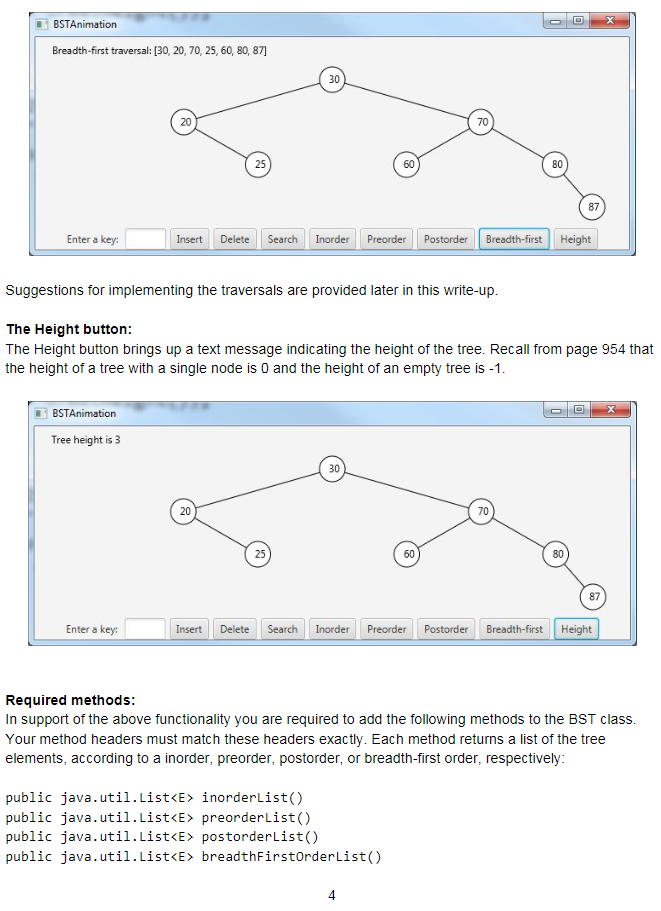 BSTAnimation

Breadth-first traversal: [30, 20, 70, 25, 60, 80, 87]

30
20
70
25
60
80
87

Enter a key: Insert Delete Search Inorder Preorder Postorder Breadth-first Height

Suggestions for implementing the traversals are provided later in this write-up.

**The Height button:**
The Height button brings up a text message indicating the height of the tree. Recall from page 954 that the height of a tree with a single node is 0 and the height of an empty tree is -1.

BSTAnimation

Tree height is 3

30
20
70
25
60
80
87

Enter a key: Insert Delete Search Inorder Preorder Postorder Breadth-first Height

**Required methods:**
In support of the above functionality you are required to add the following methods to the BST class. Your method headers must match these headers exactly. Each method returns a list of the tree elements, according to a inorder, preorder, postorder, or breadth-first order, respectively:

public java.util.List<E> inorderList()
public java.util.List<E> preorderList()
public java.util.List<E> postorderList()
public java.util.List<E> breadthFirstOrderList()

4