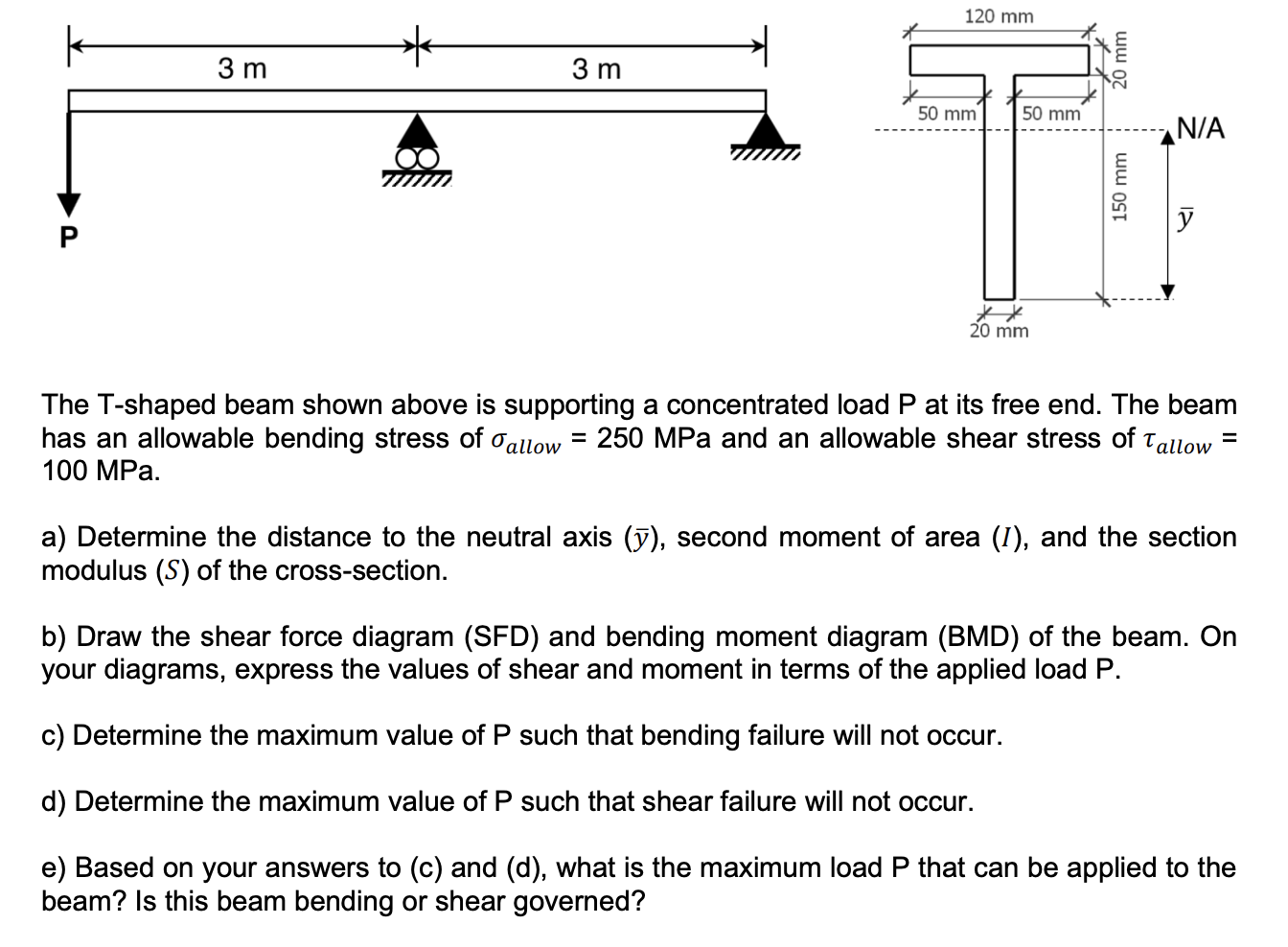 3 m

3 m

P

120 mm

20 mm

50 mm

50 mm

N/A

150 mm

$\bar{y}$

20 mm

The T-shaped beam shown above is supporting a concentrated load P at its free end. The beam has an allowable bending stress of $\sigma_{allow}$ = 250 MPa and an allowable shear stress of $\tau_{allow}$ = 100 MPa.

a) Determine the distance to the neutral axis ($\bar{y}$), second moment of area ($I$), and the section modulus ($S$) of the cross-section.

b) Draw the shear force diagram (SFD) and bending moment diagram (BMD) of the beam. On your diagrams, express the values of shear and moment in terms of the applied load P.

c) Determine the maximum value of P such that bending failure will not occur.

d) Determine the maximum value of P such that shear failure will not occur.

e) Based on your answers to (c) and (d), what is the maximum load P that can be applied to the beam? Is this beam bending or shear governed?