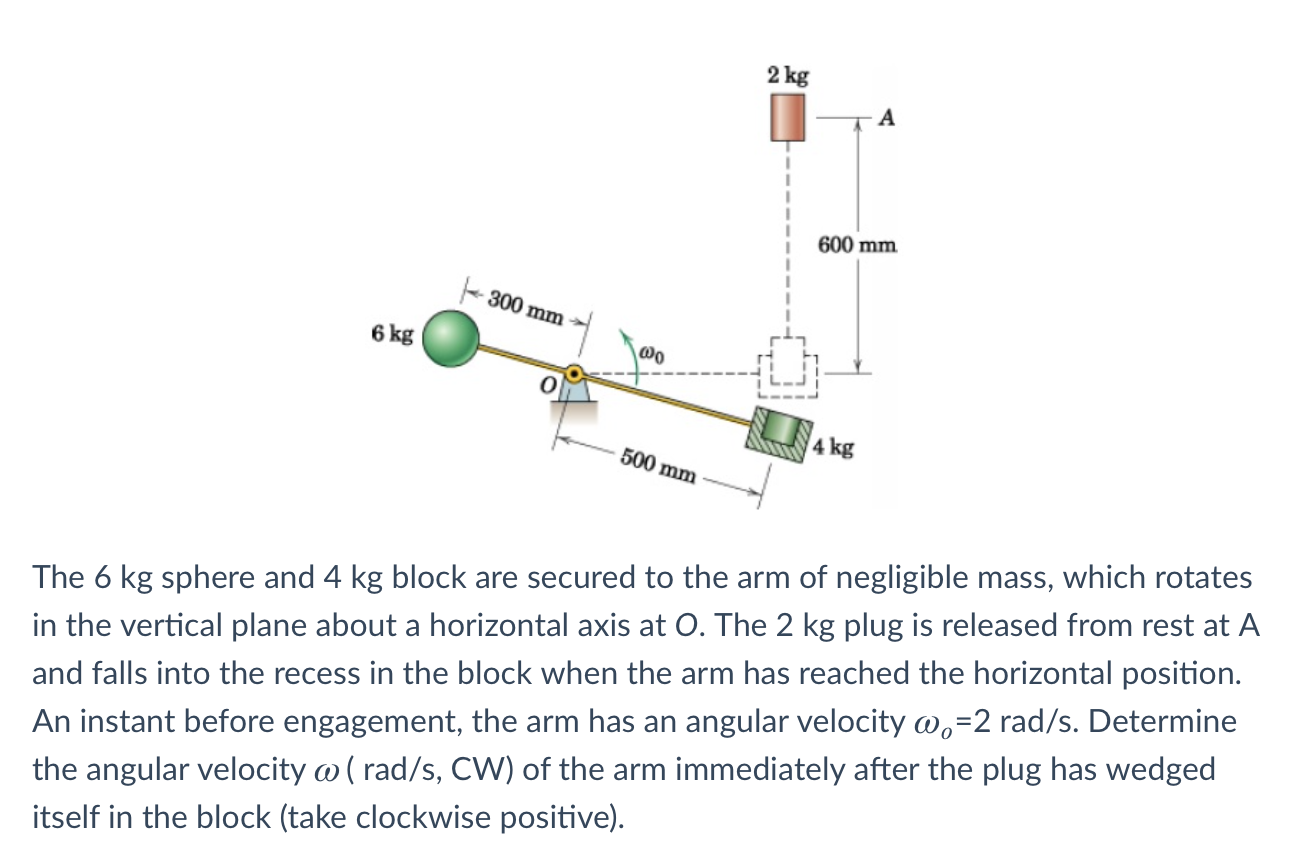 2 kg

A

600 mm

300 mm

6 kg

$\omega_0$

O

4 kg

500 mm

The 6 kg sphere and 4 kg block are secured to the arm of negligible mass, which rotates in the vertical plane about a horizontal axis at O. The 2 kg plug is released from rest at A and falls into the recess in the block when the arm has reached the horizontal position. An instant before engagement, the arm has an angular velocity $\omega_o$=2 rad/s. Determine the angular velocity $\omega$ ( rad/s, CW) of the arm immediately after the plug has wedged itself in the block (take clockwise positive).