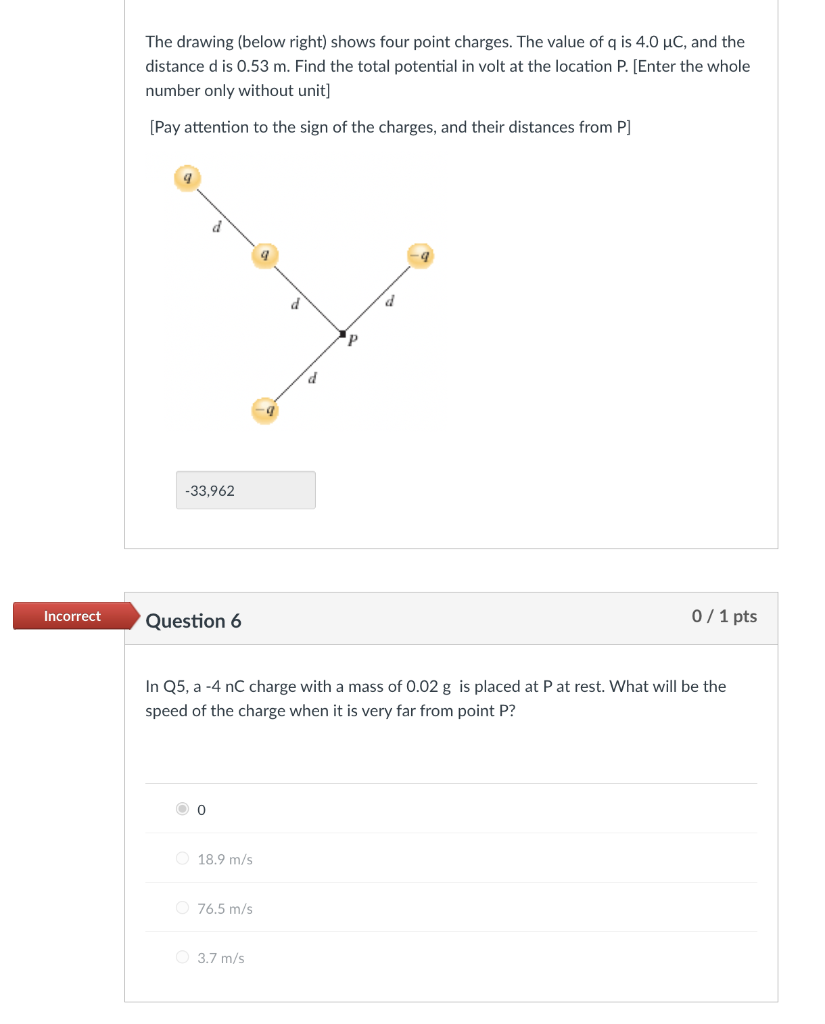 The drawing (below right) shows four point charges. The value of q is 4.0 μC, and the distance d is 0.53 m. Find the total potential in volt at the location P. [Enter the whole number only without unit]

[Pay attention to the sign of the charges, and their distances from P]

$q$

$d$

$q$

$-q$

$d$

$d$

$P$

$d$

$-q$

-33,962

Incorrect

Question 6

0 / 1 pts

In Q5, a -4 nC charge with a mass of 0.02 g is placed at P at rest. What will be the speed of the charge when it is very far from point P?

0

18.9 m/s

76.5 m/s

3.7 m/s