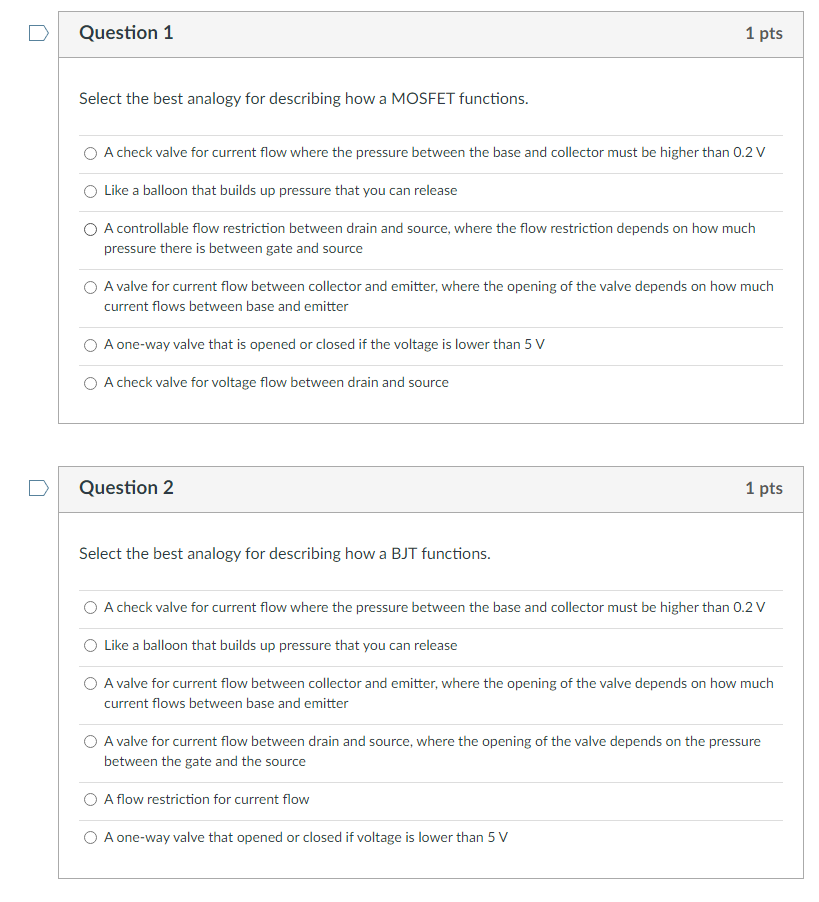 Question 1

1 pts

Select the best analogy for describing how a MOSFET functions.

A check valve for current flow where the pressure between the base and collector must be higher than 0.2 V

Like a balloon that builds up pressure that you can release

A controllable flow restriction between drain and source, where the flow restriction depends on how much pressure there is between gate and source

A valve for current flow between collector and emitter, where the opening of the valve depends on how much current flows between base and emitter

A one-way valve that is opened or closed if the voltage is lower than 5 V

A check valve for voltage flow between drain and source

Question 2

1 pts

Select the best analogy for describing how a BJT functions.

A check valve for current flow where the pressure between the base and collector must be higher than 0.2 V

Like a balloon that builds up pressure that you can release

A valve for current flow between collector and emitter, where the opening of the valve depends on how much current flows between base and emitter

A valve for current flow between drain and source, where the opening of the valve depends on the pressure between the gate and the source

A flow restriction for current flow

A one-way valve that opened or closed if voltage is lower than 5 V