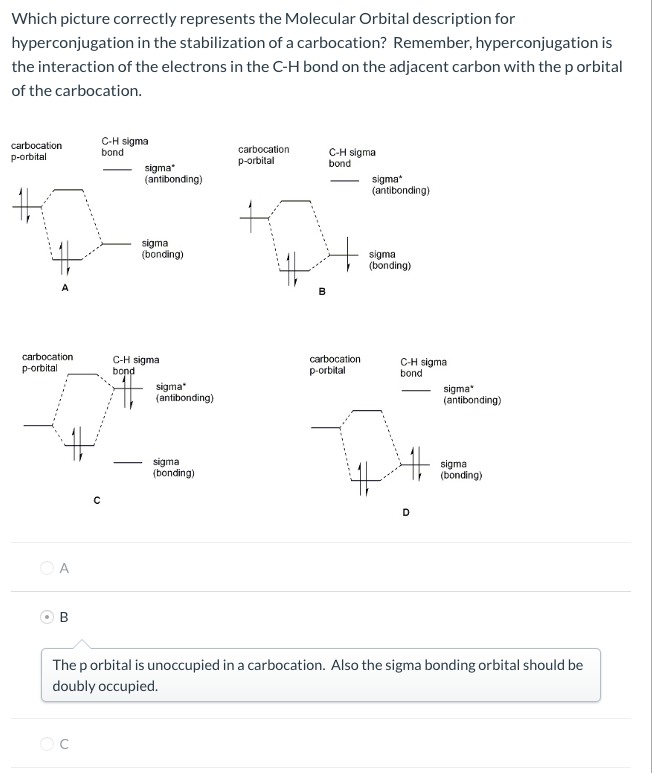 Which picture correctly represents the Molecular Orbital description for hyperconjugation in the stabilization of a carbocation? Remember, hyperconjugation is the interaction of the electrons in the C-H bond on the adjacent carbon with the p orbital of the carbocation.

carbocation p-orbital

C-H sigma bond

sigma* (antibonding)

sigma (bonding)

A

carbocation p-orbital

C-H sigma bond

sigma* (antibonding)

sigma (bonding)

B

carbocation p-orbital

C-H sigma bond

sigma* (antibonding)

sigma (bonding)

C

carbocation p-orbital

C-H sigma bond

sigma* (antibonding)

sigma (bonding)

D

A

B

The p orbital is unoccupied in a carbocation. Also the sigma bonding orbital should be doubly occupied.

C