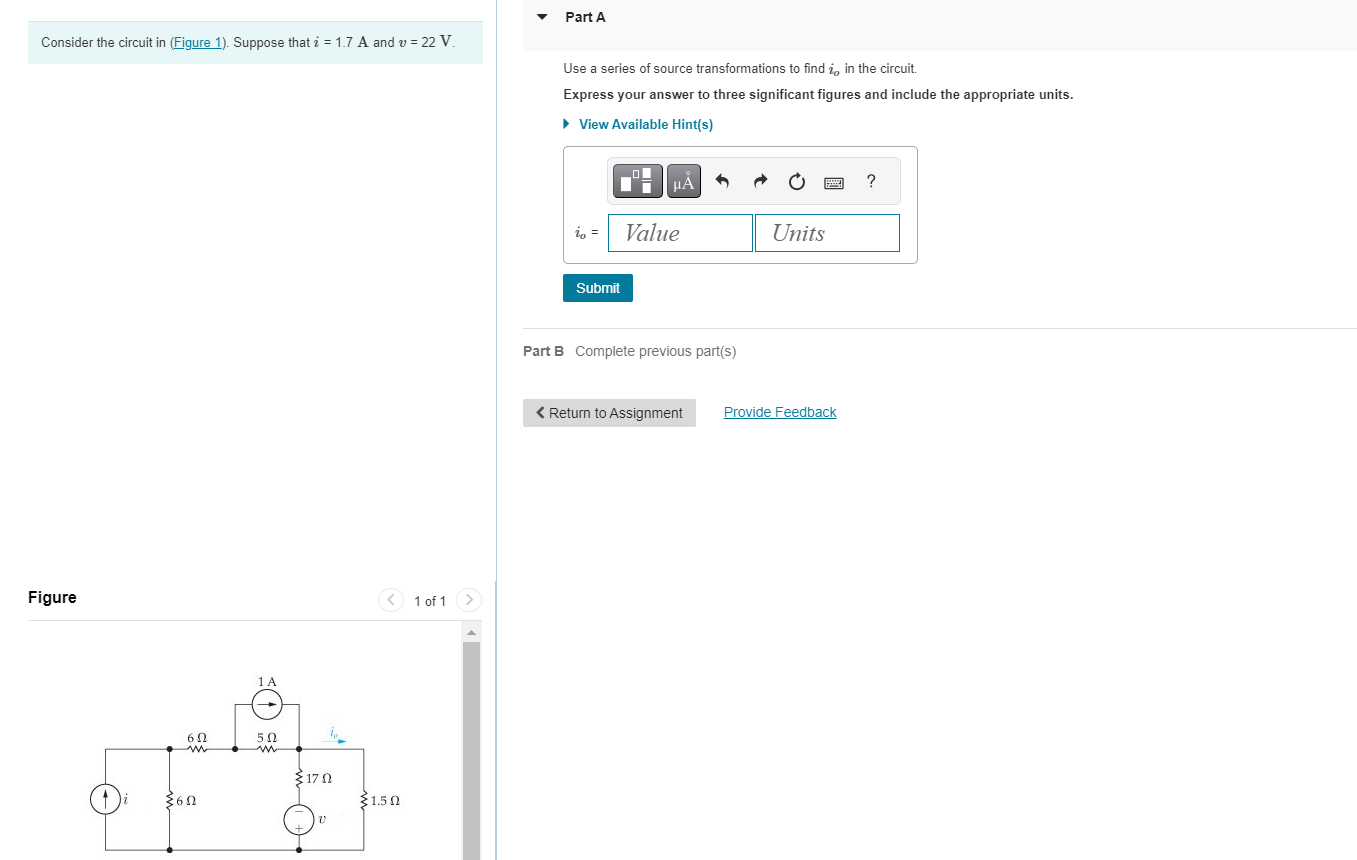 Consider the circuit in (Figure 1). Suppose that $i$ = 1.7 A and $v$ = 22 V.

Figure

1 of 1

1 A

6 Ω

5 Ω

$i_o$

17 Ω

$i$

6 Ω

1.5 Ω

$v$

Part A

Use a series of source transformations to find $i_o$ in the circuit.

Express your answer to three significant figures and include the appropriate units.

View Available Hint(s)

μÅ

?

$i_o$ =

Value

Units

Submit

Part B Complete previous part(s)

Return to Assignment

Provide Feedback