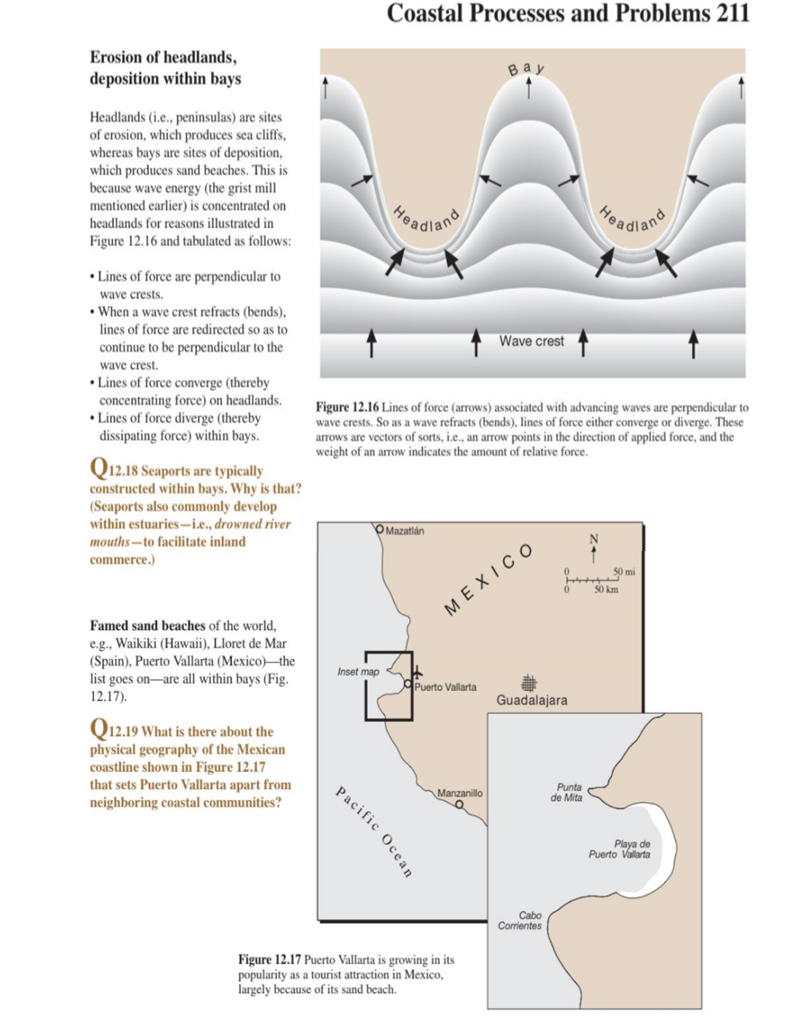 Coastal Processes and Problems 211

Erosion of headlands, deposition within bays

Headlands (i.e., peninsulas) are sites of erosion, which produces sea cliffs, whereas bays are sites of deposition, which produces sand beaches. This is because wave energy (the grist mill mentioned earlier) is concentrated on headlands for reasons illustrated in Figure 12.16 and tabulated as follows:

• Lines of force are perpendicular to wave crests.
• When a wave crest refracts (bends), lines of force are redirected so as to continue to be perpendicular to the wave crest.
• Lines of force converge (thereby concentrating force) on headlands.
• Lines of force diverge (thereby dissipating force) within bays.

Q12.18 Seaports are typically constructed within bays. Why is that? (Seaports also commonly develop within estuaries—i.e., drowned river mouths—to facilitate inland commerce.)

Famed sand beaches of the world, e.g., Waikiki (Hawaii), Lloret de Mar (Spain), Puerto Vallarta (Mexico)—the list goes on—are all within bays (Fig. 12.17).

Q12.19 What is there about the physical geography of the Mexican coastline shown in Figure 12.17 that sets Puerto Vallarta apart from neighboring coastal communities?

Bay

Headland

Headland

Wave crest

Figure 12.16 Lines of force (arrows) associated with advancing waves are perpendicular to wave crests. So as a wave refracts (bends), lines of force either converge or diverge. These arrows are vectors of sorts, i.e., an arrow points in the direction of applied force, and the weight of an arrow indicates the amount of relative force.

Mazatlán

MEXICO

N

0 50 mi
0 50 km

Inset map

Puerto Vallarta

Guadalajara

Manzanillo

Pacific Ocean

Punta de Mita

Playa de Puerto Vallarta

Cabo Corrientes

Figure 12.17 Puerto Vallarta is growing in its popularity as a tourist attraction in Mexico, largely because of its sand beach.