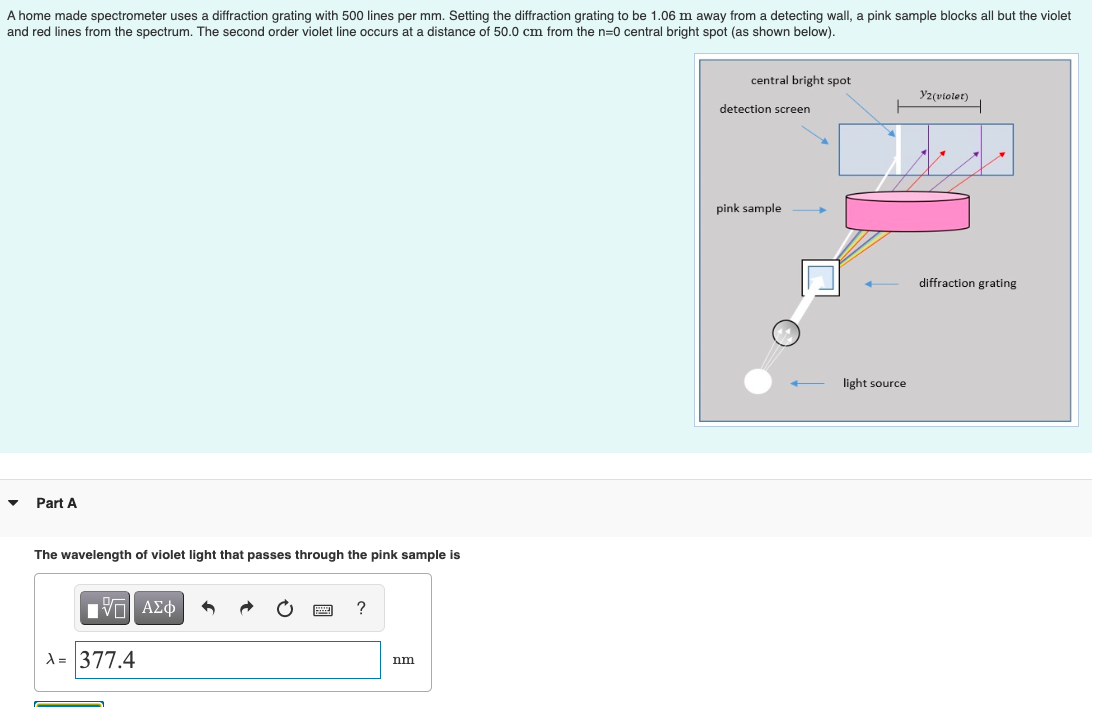 A home made spectrometer uses a diffraction grating with 500 lines per mm. Setting the diffraction grating to be 1.06 m away from a detecting wall, a pink sample blocks all but the violet and red lines from the spectrum. The second order violet line occurs at a distance of 50.0 cm from the n=0 central bright spot (as shown below).

central bright spot

$y_{2(violet)}$

detection screen

pink sample

diffraction grating

light source

Part A

The wavelength of violet light that passes through the pink sample is

ΑΣφ

?

$\lambda$ = 377.4

nm