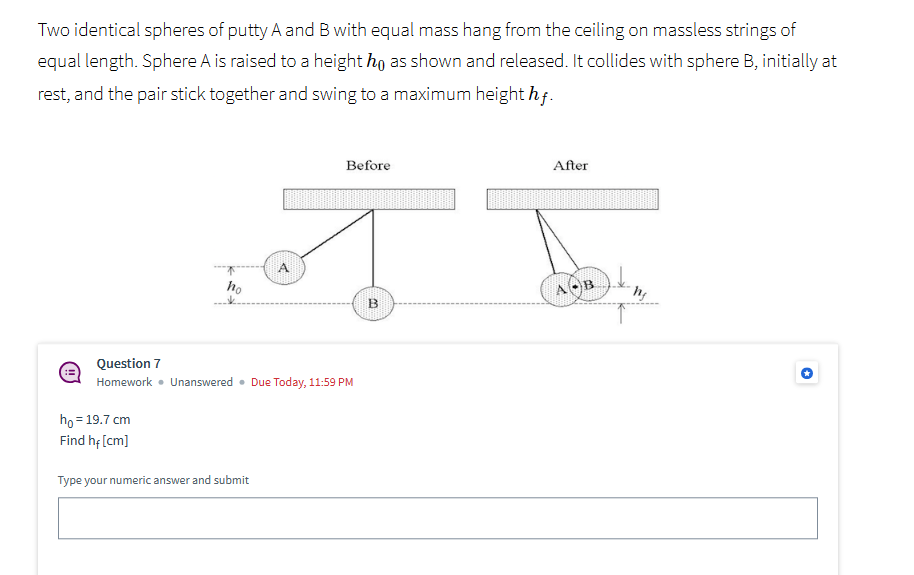 Two identical spheres of putty A and B with equal mass hang from the ceiling on massless strings of equal length. Sphere A is raised to a height $h_0$ as shown and released. It collides with sphere B, initially at rest, and the pair stick together and swing to a maximum height $h_f$.

Before

After

A

$h_0$

B

A B

$h_f$

Question 7
Homework • Unanswered • Due Today, 11:59 PM

$h_0$ = 19.7 cm
Find $h_f$ [cm]

Type your numeric answer and submit