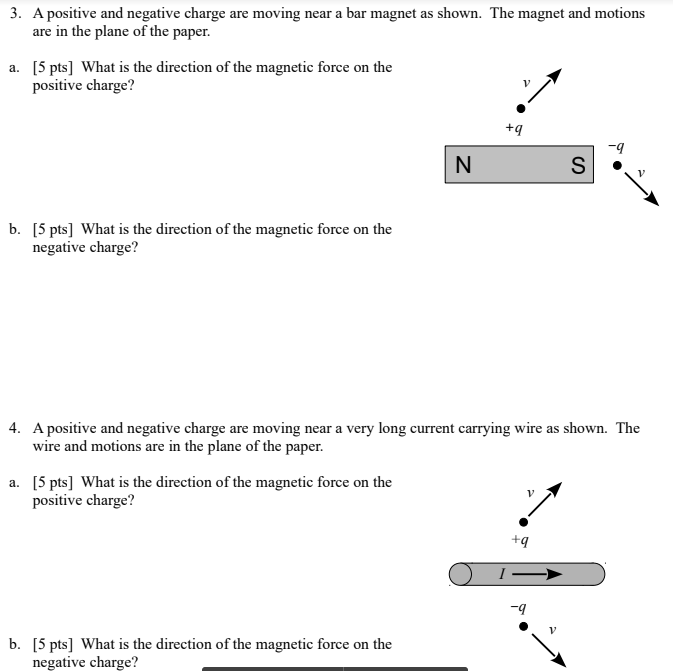 3. A positive and negative charge are moving near a bar magnet as shown. The magnet and motions are in the plane of the paper.

a. [5 pts] What is the direction of the magnetic force on the positive charge?

$v$

$+q$

N

S

$-q$

$v$

b. [5 pts] What is the direction of the magnetic force on the negative charge?

4. A positive and negative charge are moving near a very long current carrying wire as shown. The wire and motions are in the plane of the paper.

a. [5 pts] What is the direction of the magnetic force on the positive charge?

$v$

$+q$

$I$

$-q$

$v$

b. [5 pts] What is the direction of the magnetic force on the negative charge?