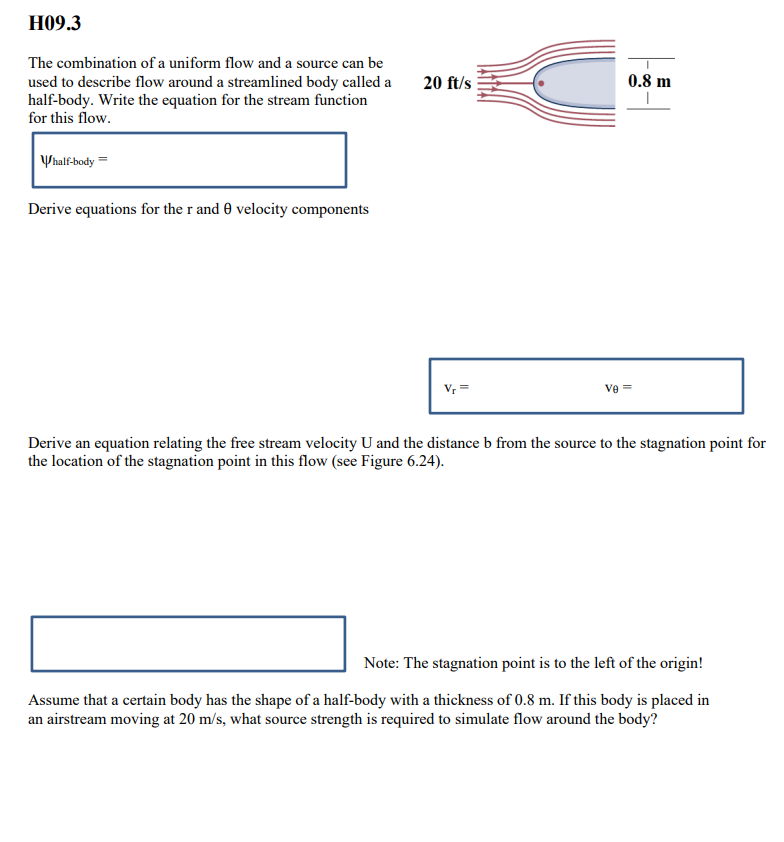 H09.3

The combination of a uniform flow and a source can be used to describe flow around a streamlined body called a half-body. Write the equation for the stream function for this flow.

20 ft/s

0.8 m

$\psi_{\text{half-body}} =$

Derive equations for the r and θ velocity components

$v_r =$

$v_\theta =$

Derive an equation relating the free stream velocity U and the distance b from the source to the stagnation point for the location of the stagnation point in this flow (see Figure 6.24).

Note: The stagnation point is to the left of the origin!

Assume that a certain body has the shape of a half-body with a thickness of 0.8 m. If this body is placed in an airstream moving at 20 m/s, what source strength is required to simulate flow around the body?