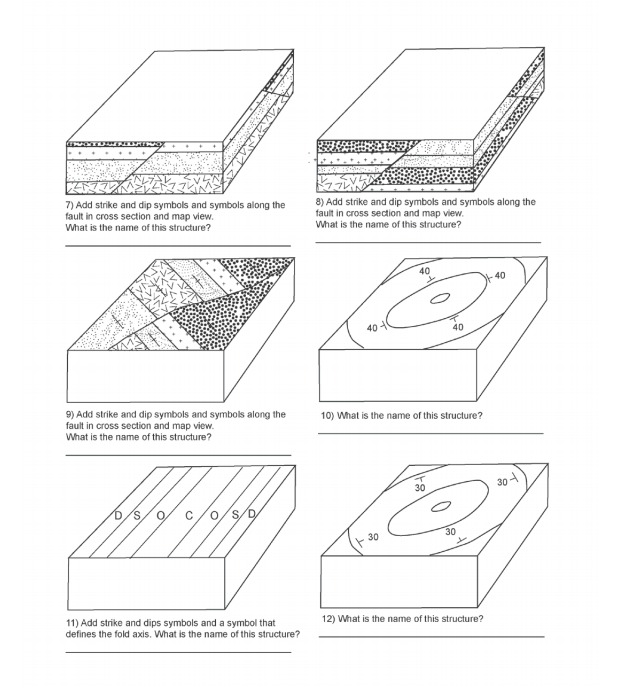 7) Add strike and dip symbols and symbols along the fault in cross section and map view.
What is the name of this structure?

8) Add strike and dip symbols and symbols along the fault in cross section and map view.
What is the name of this structure?

40

40

40

40

9) Add strike and dip symbols and symbols along the fault in cross section and map view.
What is the name of this structure?

10) What is the name of this structure?

D S O C O S D

30

30

30

30

11) Add strike and dips symbols and a symbol that defines the fold axis. What is the name of this structure?

12) What is the name of this structure?