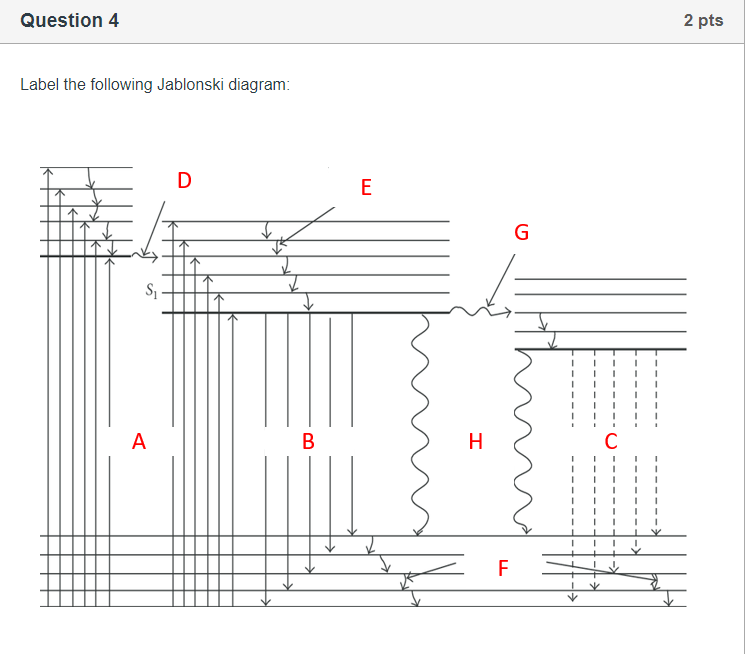 Question 4

2 pts

Label the following Jablonski diagram:

D

E

G

$S_1$

A

B

H

C

F