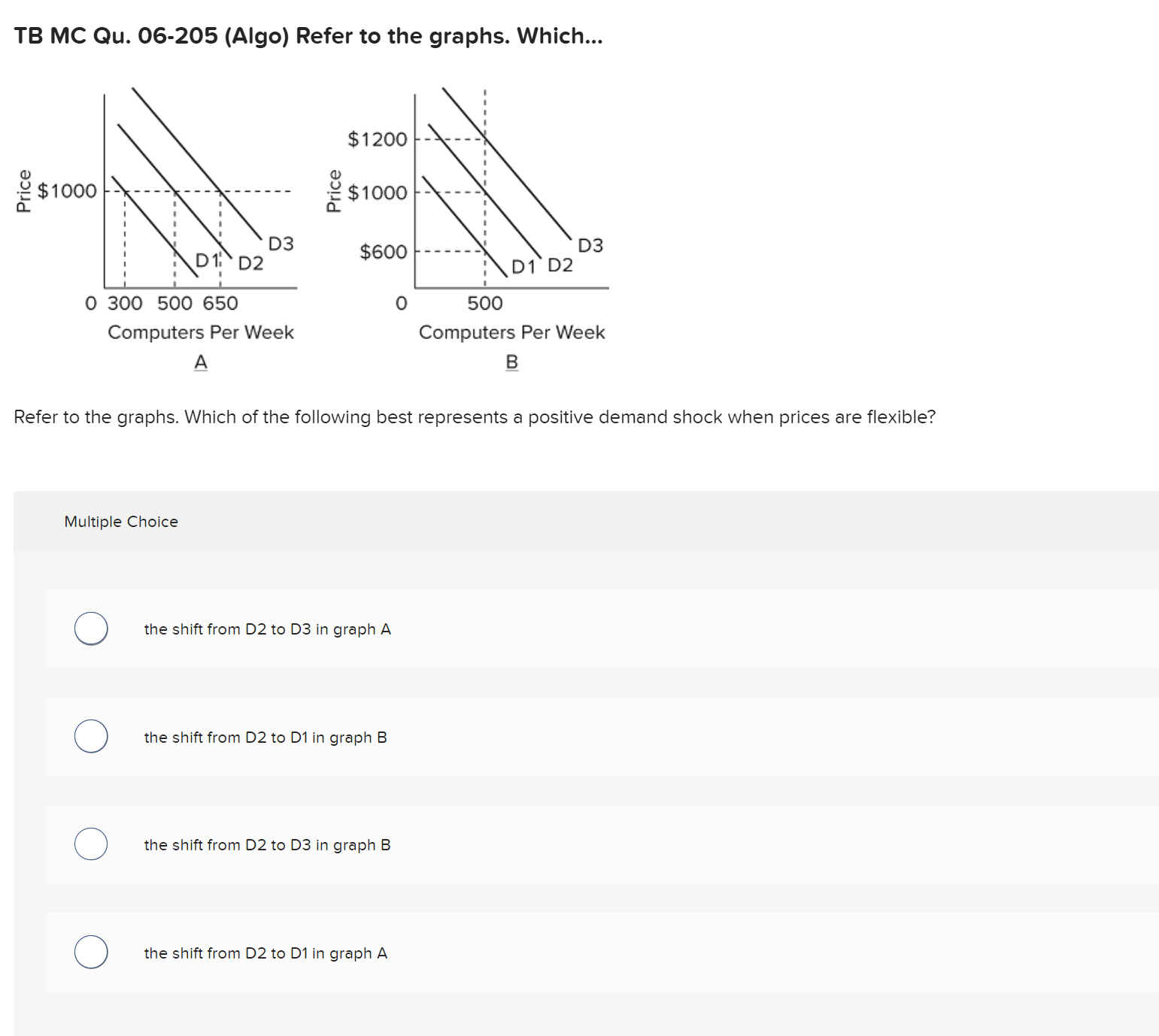 TB MC Qu. 06-205 (Algo) Refer to the graphs. Which...

Price
$1000
D1
D2
D3
0 300 500 650
Computers Per Week
A

Price
$1200
$1000
$600
D1
D2
D3
0
500
Computers Per Week
B

Refer to the graphs. Which of the following best represents a positive demand shock when prices are flexible?

Multiple Choice

the shift from D2 to D3 in graph A

the shift from D2 to D1 in graph B

the shift from D2 to D3 in graph B

the shift from D2 to D1 in graph A